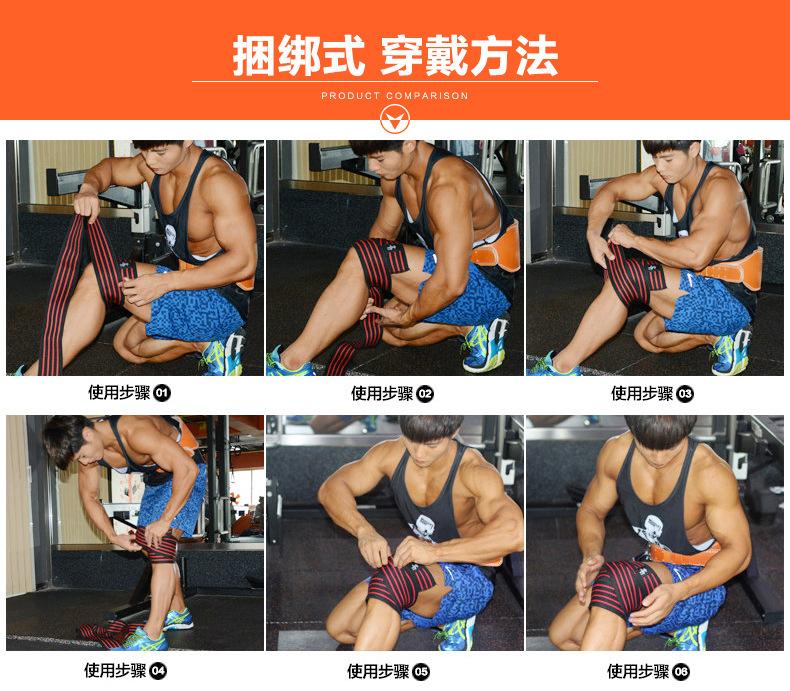 捆绑式 穿戴方法

PRODUCT COMPARISON

使用步骤 01

使用步骤 02

使用步骤 03

使用步骤 04

使用步骤 05

使用步骤 06