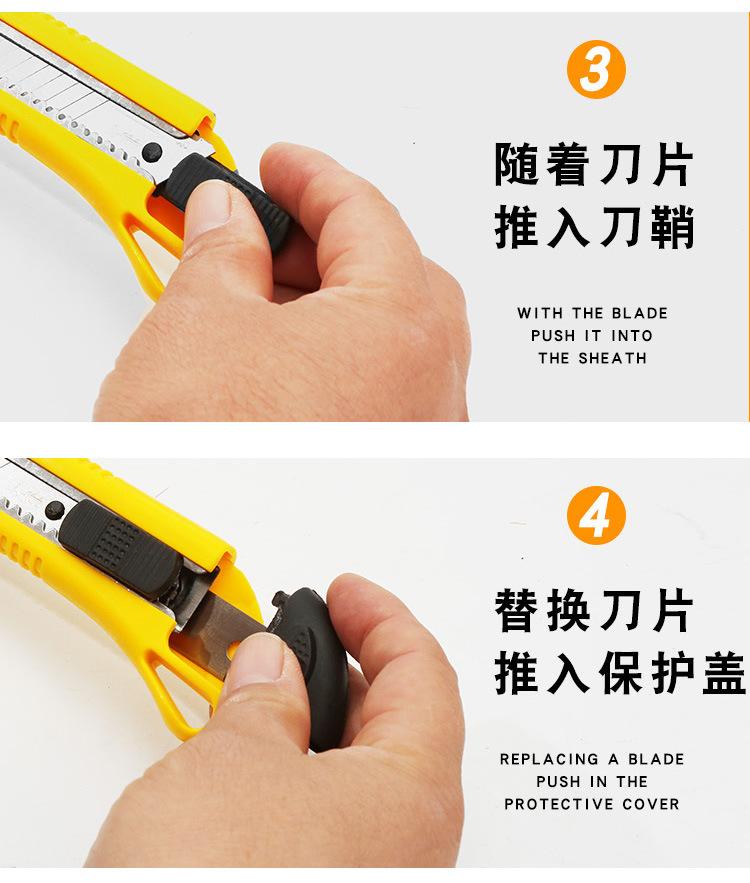 3

随着刀片
推入刀鞘

WITH THE BLADE
PUSH IT INTO
THE SHEATH

4

替换刀片
推入保护盖

REPLACING A BLADE
PUSH IN THE
PROTECTIVE COVER