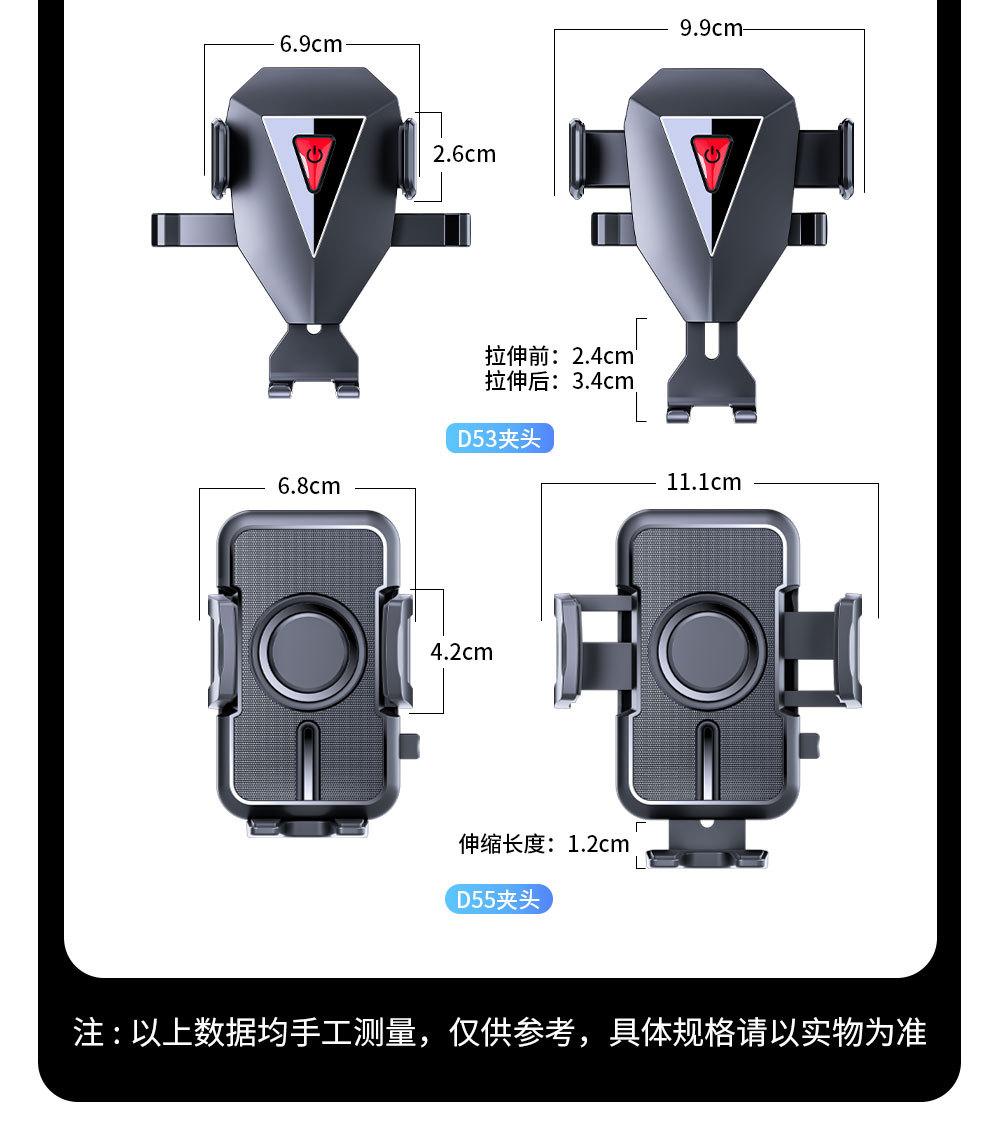 6.9cm

2.6cm

9.9cm

拉伸前：2.4cm
拉伸后：3.4cm

D53夹头

6.8cm

4.2cm

11.1cm

伸缩长度：1.2cm

D55夹头

注：以上数据均手工测量，仅供参考，具体规格请以实物为准