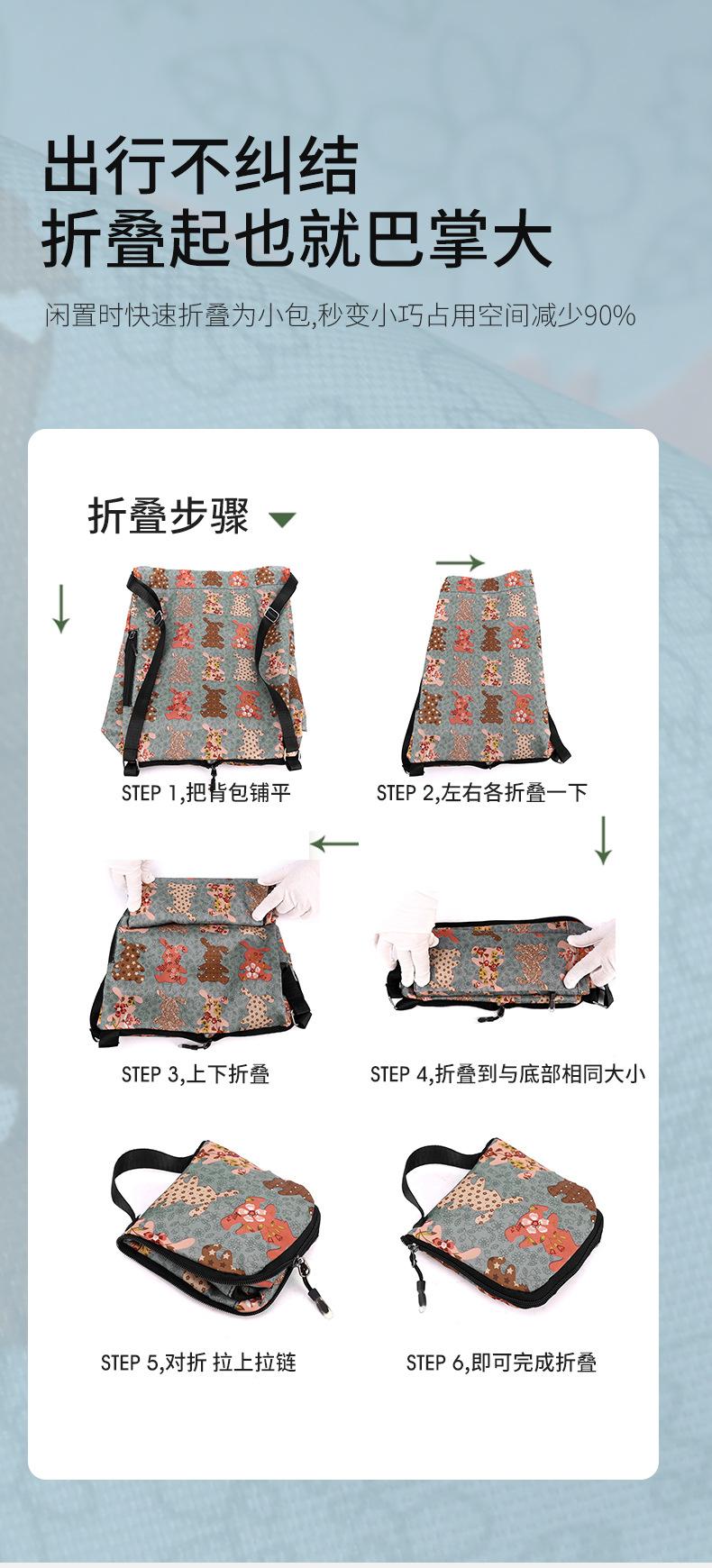 出行不纠结
折叠起也就巴掌大

闲置时快速折叠为小包,秒变小巧占用空间减少90%

折叠步骤

STEP 1,把背包铺平

STEP 2,左右各折叠一下

STEP 3,上下折叠

STEP 4,折叠到与底部相同大小

STEP 5,对折 拉上拉链

STEP 6,即可完成折叠