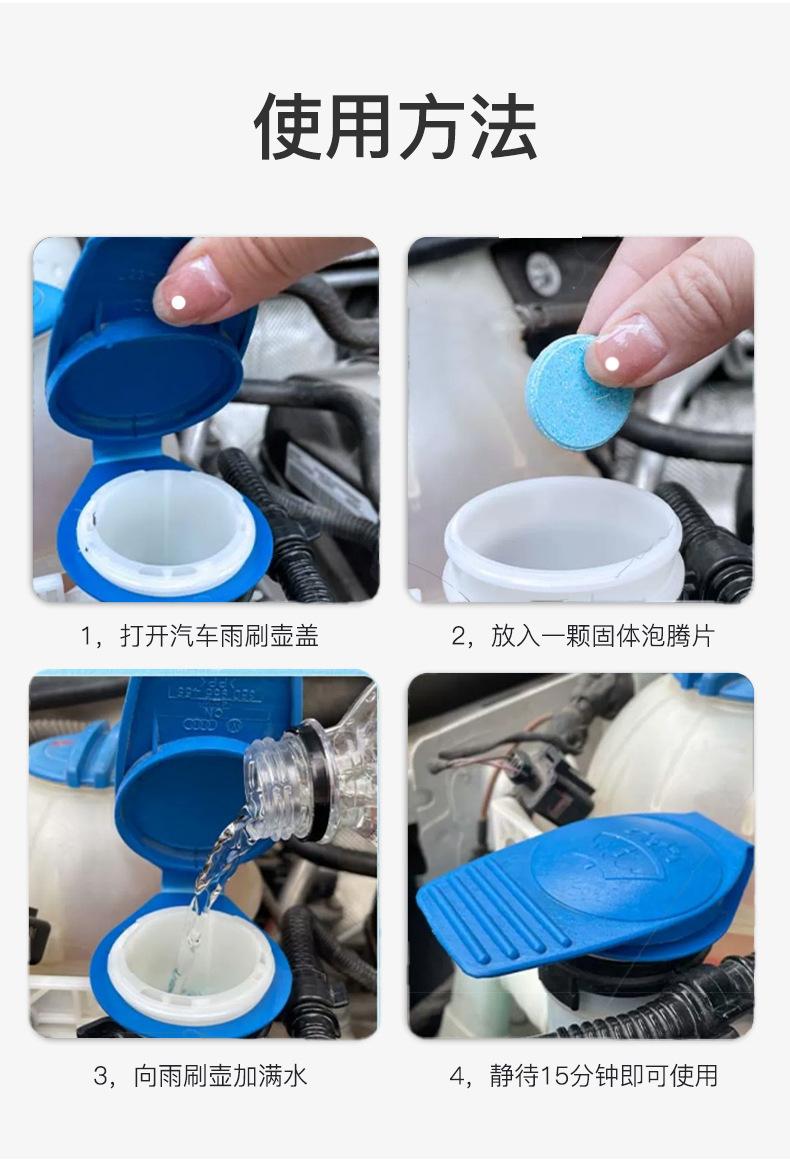 使用方法

1，打开汽车雨刷壶盖

2，放入一颗固体泡腾片

3，向雨刷壶加满水

4，静待15分钟即可使用