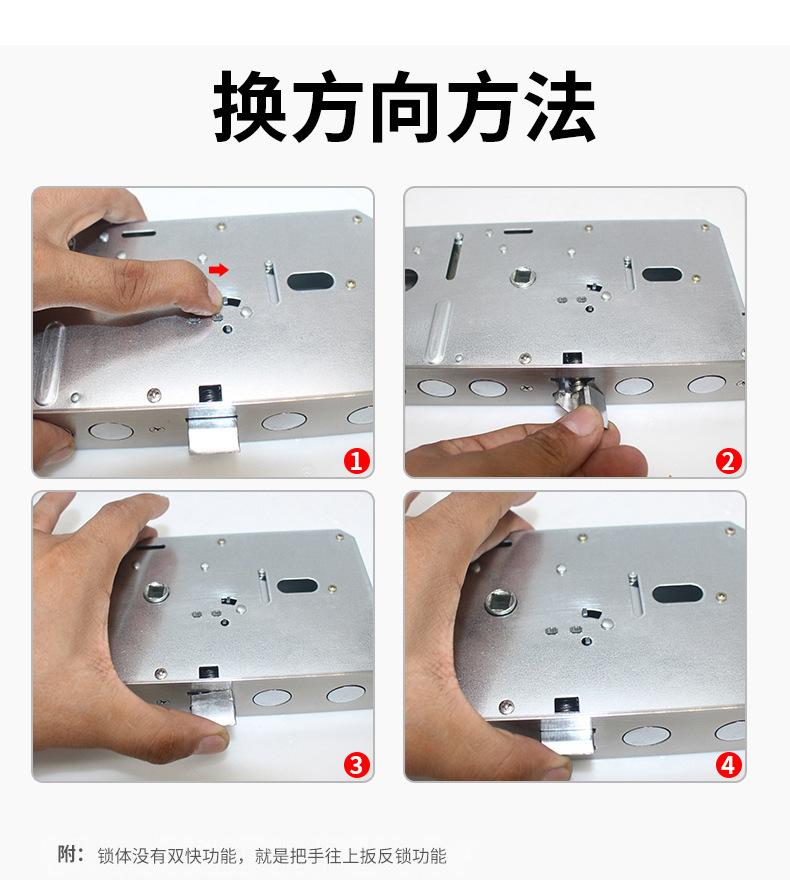 换方向方法

1

2

3

4

附：锁体没有双快功能，就是把手往上扳反锁功能