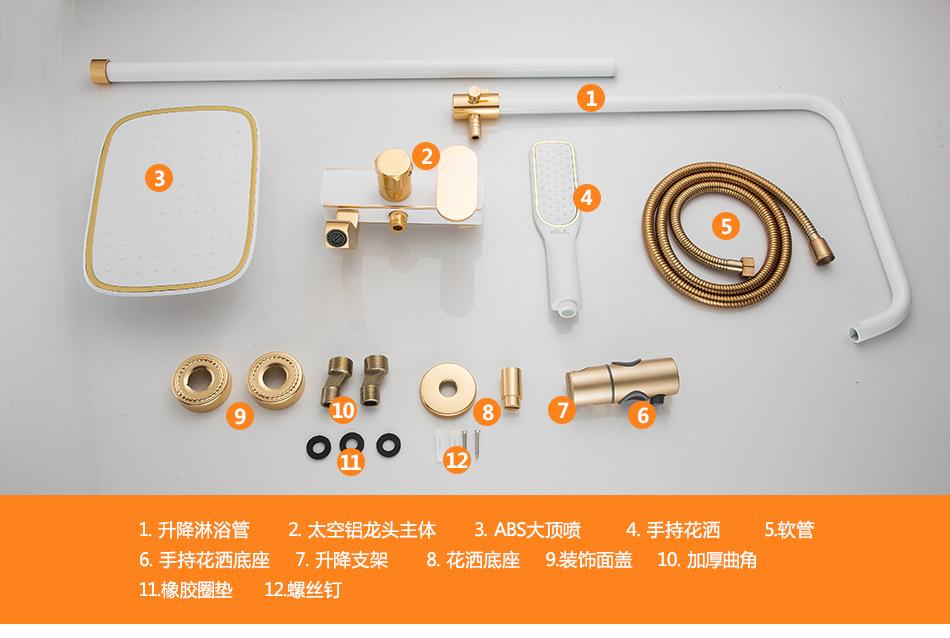 1
2
3
4
5
9
10
8
7
6
11
12

1. 升降淋浴管　2. 太空铝龙头主体　3. ABS大顶喷　4. 手持花洒　5.软管
6. 手持花洒底座　7. 升降支架　8. 花洒底座　9.装饰面盖　10. 加厚曲角
11.橡胶圈垫　12.螺丝钉