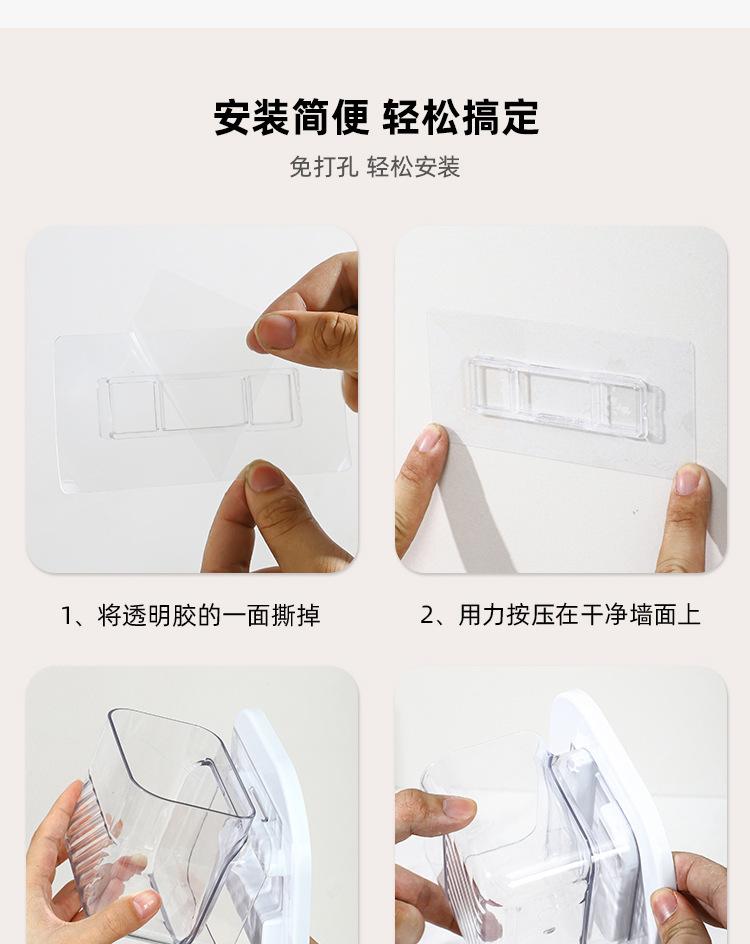 安装简便 轻松搞定

免打孔 轻松安装

1、将透明胶的一面撕掉

2、用力按压在干净墙面上