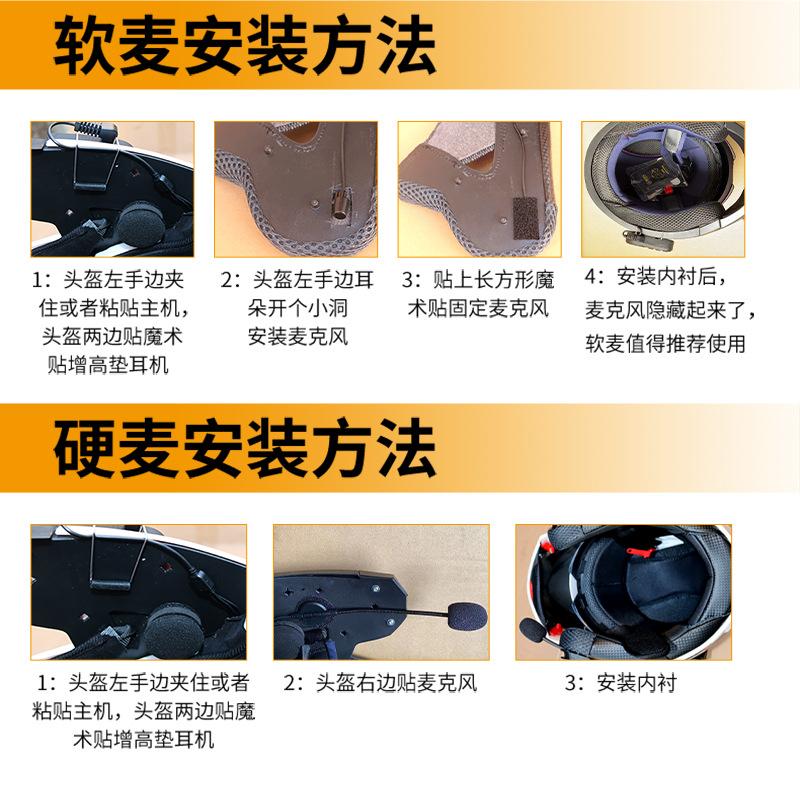 软麦安装方法

1：头盔左手边夹住或者粘贴主机，头盔两边贴魔术贴增高垫耳机

2：头盔左手边耳朵开个小洞安装麦克风

3：贴上长方形魔术贴固定麦克风

4：安装内衬后，麦克风隐藏起来了，软麦值得推荐使用

硬麦安装方法

1：头盔左手边夹住或者粘贴主机，头盔两边贴魔术贴增高垫耳机

2：头盔右边贴麦克风

3：安装内衬