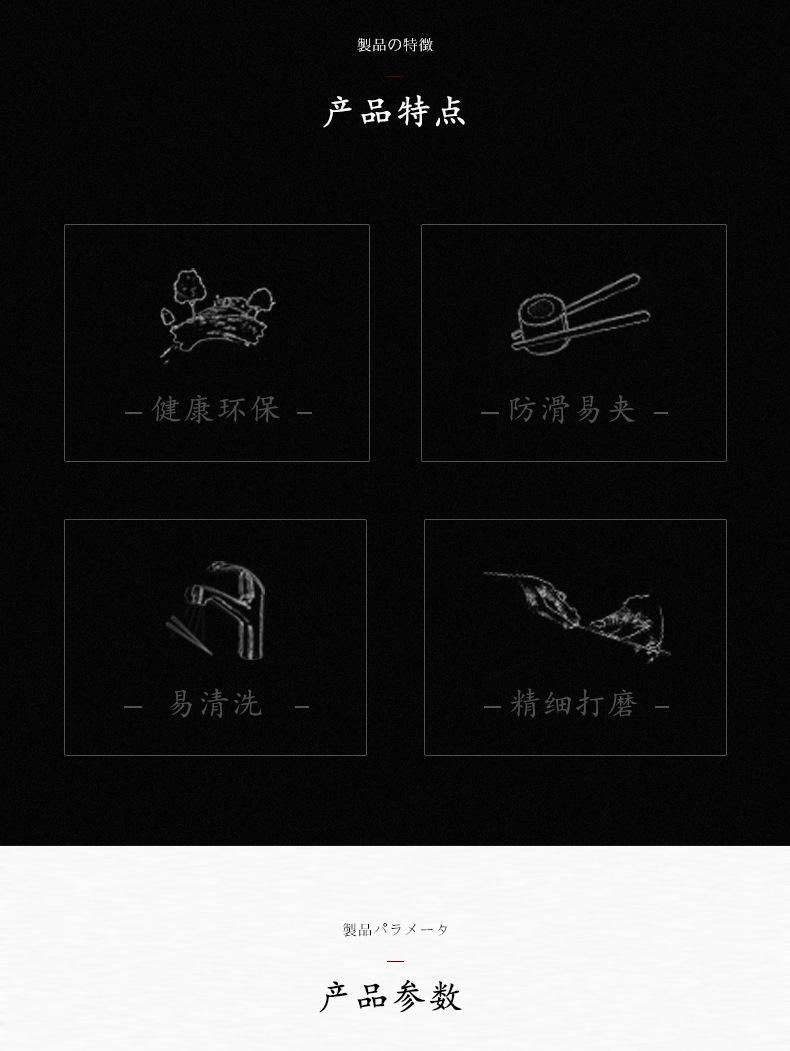 製品の特徴

产品特点

— 健康环保 —

— 防滑易夹 —

— 易清洗 —

— 精细打磨 —

製品パラメータ

产品参数