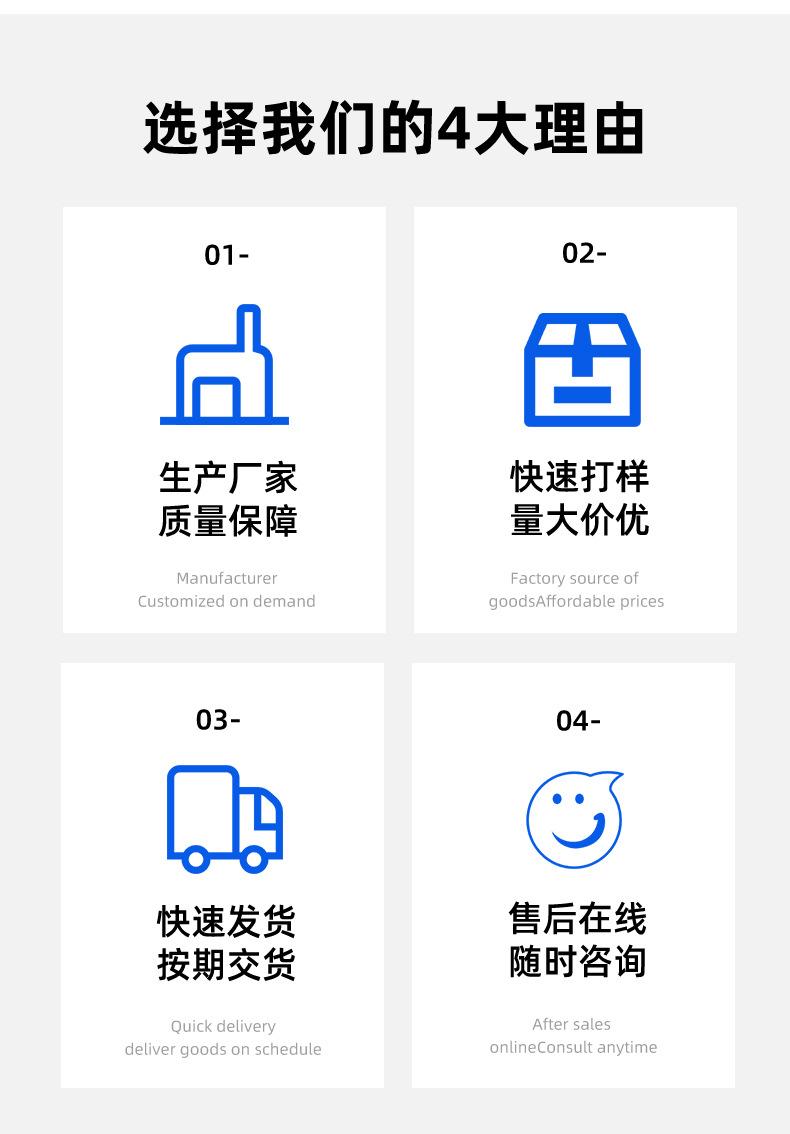 选择我们的4大理由

01-

生产厂家
质量保障

Manufacturer
Customized on demand

02-

快速打样
量大价优

Factory source of
goodsAffordable prices

03-

快速发货
按期交货

Quick delivery
deliver goods on schedule

04-

售后在线
随时咨询

After sales
onlineConsult anytime