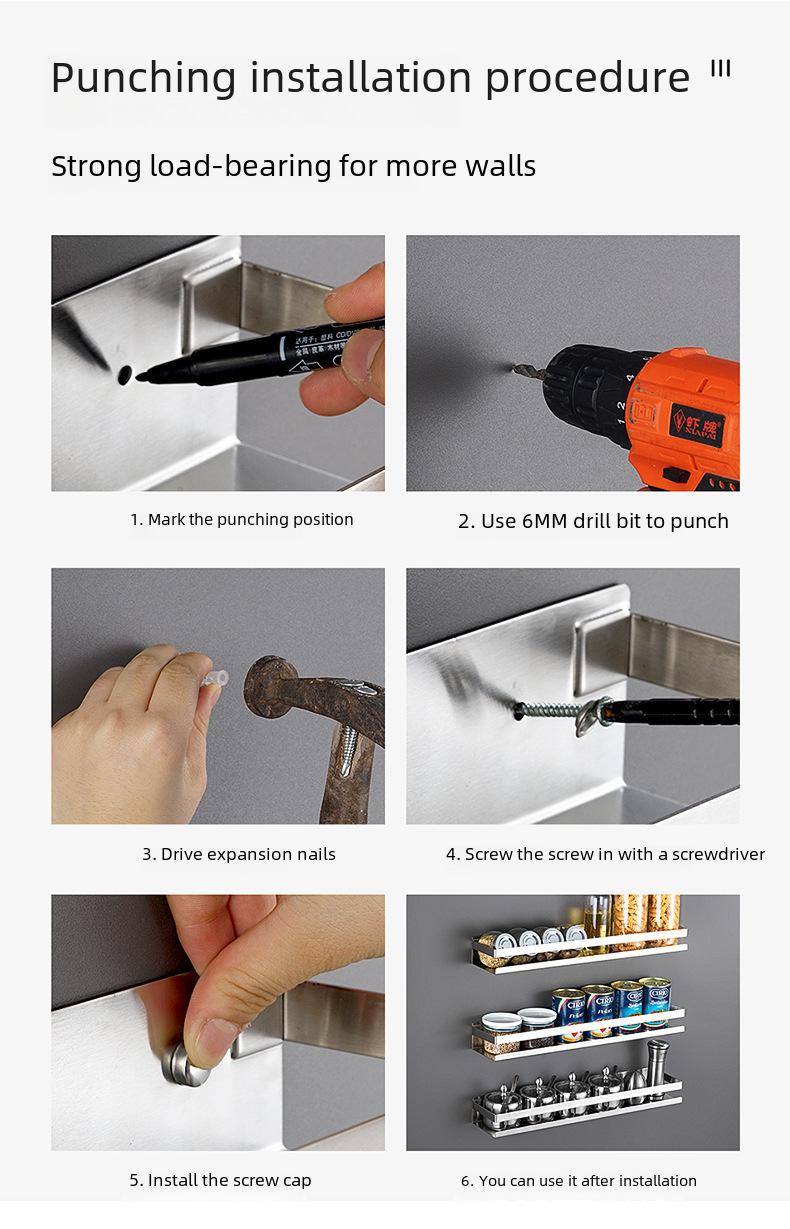 Punching installation procedure III

Strong load-bearing for more walls

1. Mark the punching position

2. Use 6MM drill bit to punch

3. Drive expansion nails

4. Screw the screw in with a screwdriver

5. Install the screw cap

6. You can use it after installation