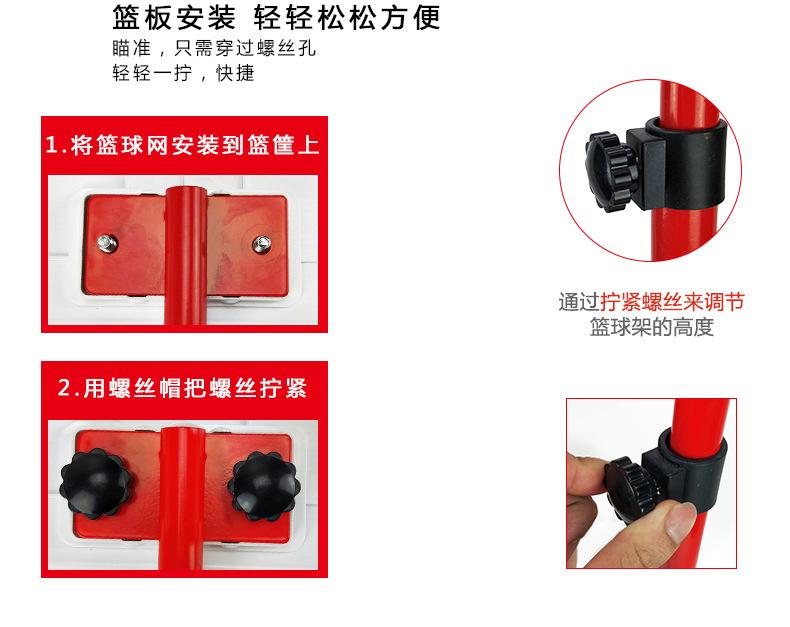 篮板安装 轻轻松松方便
瞄准，只需穿过螺丝孔
轻轻一拧，快捷

1.将篮球网安装到篮筐上

2.用螺丝帽把螺丝拧紧

通过拧紧螺丝来调节
篮球架的高度