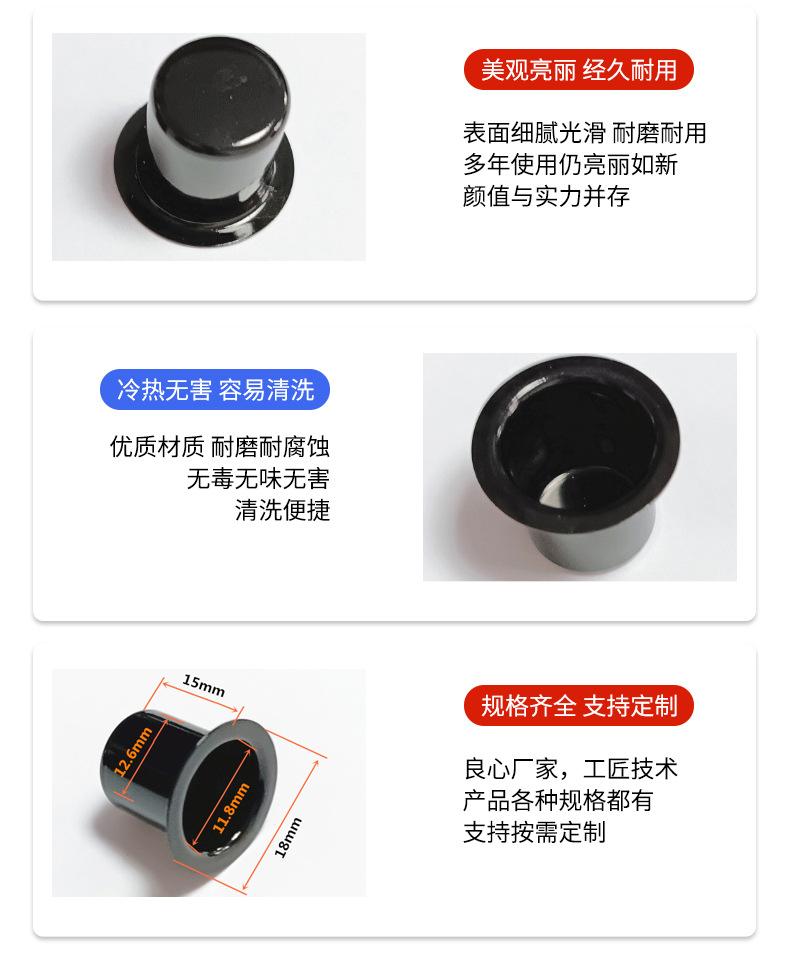 美观亮丽 经久耐用

表面细腻光滑 耐磨耐用
多年使用仍亮丽如新
颜值与实力并存

冷热无害 容易清洗

优质材质 耐磨耐腐蚀
无毒无味无害
清洗便捷

15mm
12.6mm
11.8mm
18mm

规格齐全 支持定制

良心厂家，工匠技术
产品各种规格都有
支持按需定制