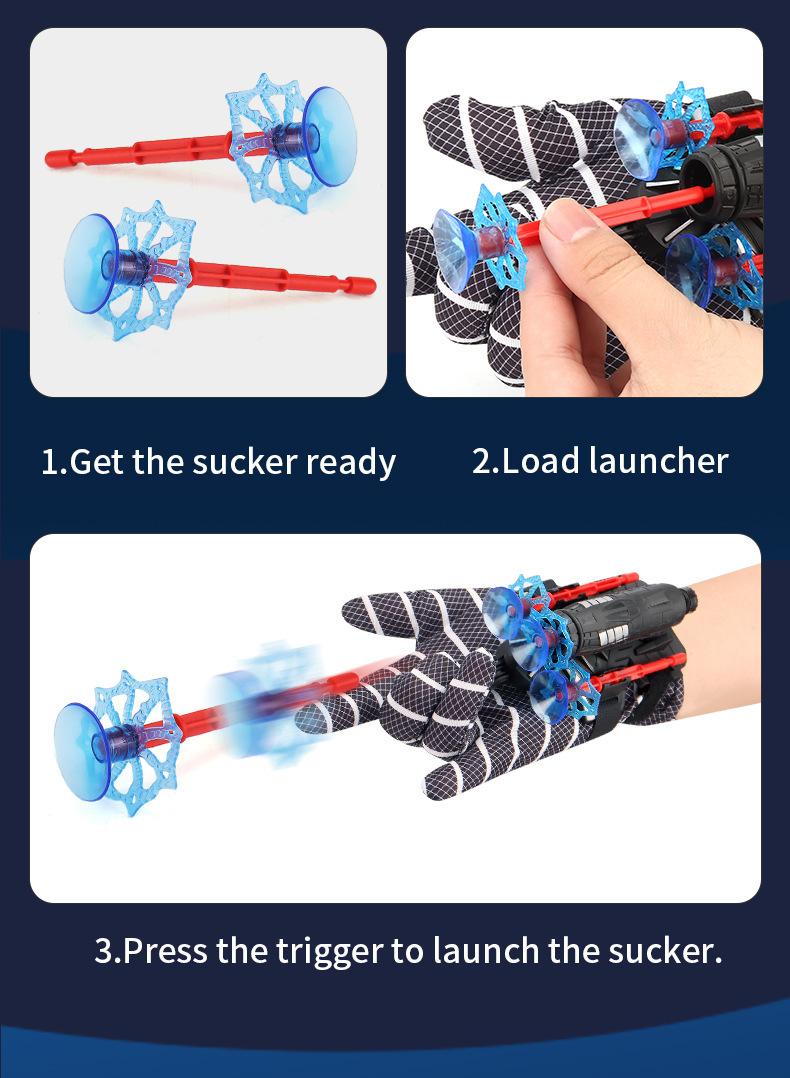 1.Get the sucker ready

2.Load launcher

3.Press the trigger to launch the sucker.