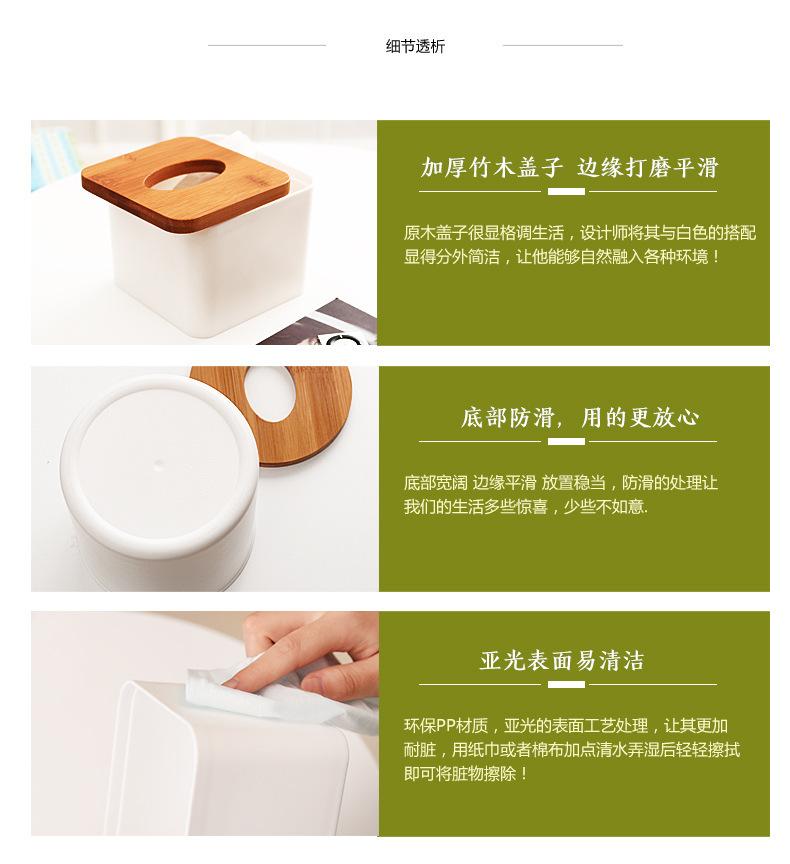 细节透析

加厚竹木盖子 边缘打磨平滑

原木盖子很显格调生活，设计师将其与白色的搭配显得分外简洁，让他能够自然融入各种环境！

底部防滑，用的更放心

底部宽阔 边缘平滑 放置稳当，防滑的处理让我们的生活多些惊喜，少些不如意.

亚光表面易清洁

环保PP材质，亚光的表面工艺处理，让其更加耐脏，用纸巾或者棉布加点清水弄湿后轻轻擦拭即可将脏物擦除！