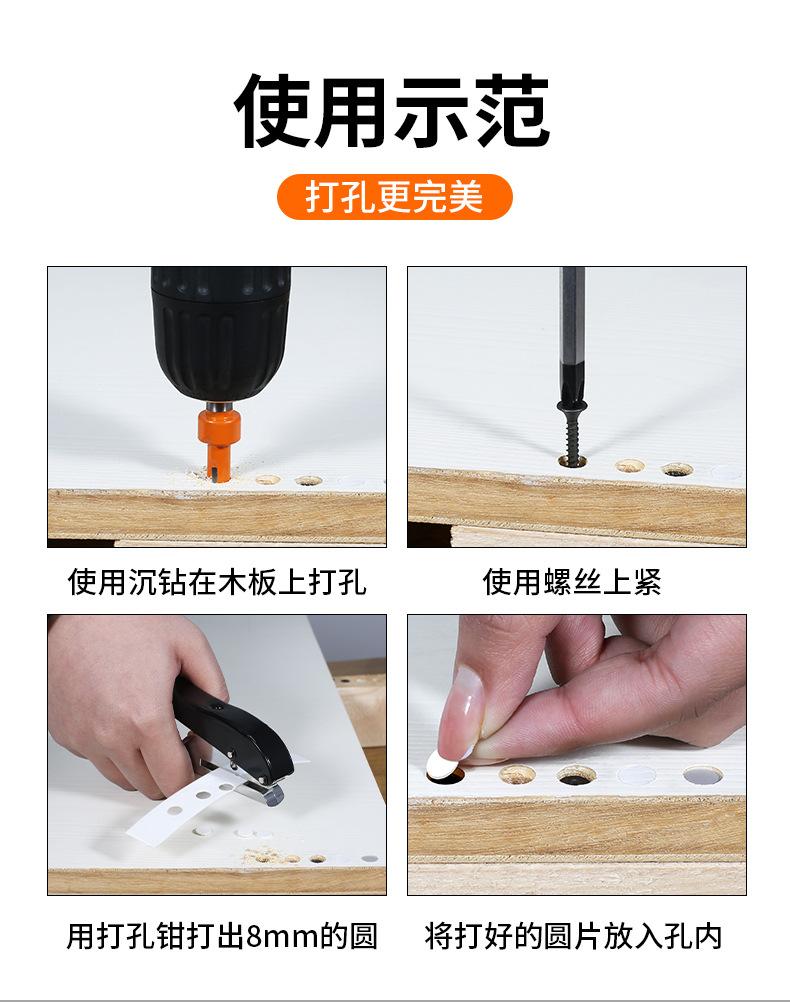 使用示范

打孔更完美

使用沉钻在木板上打孔

使用螺丝上紧

用打孔钳打出8mm的圆

将打好的圆片放入孔内