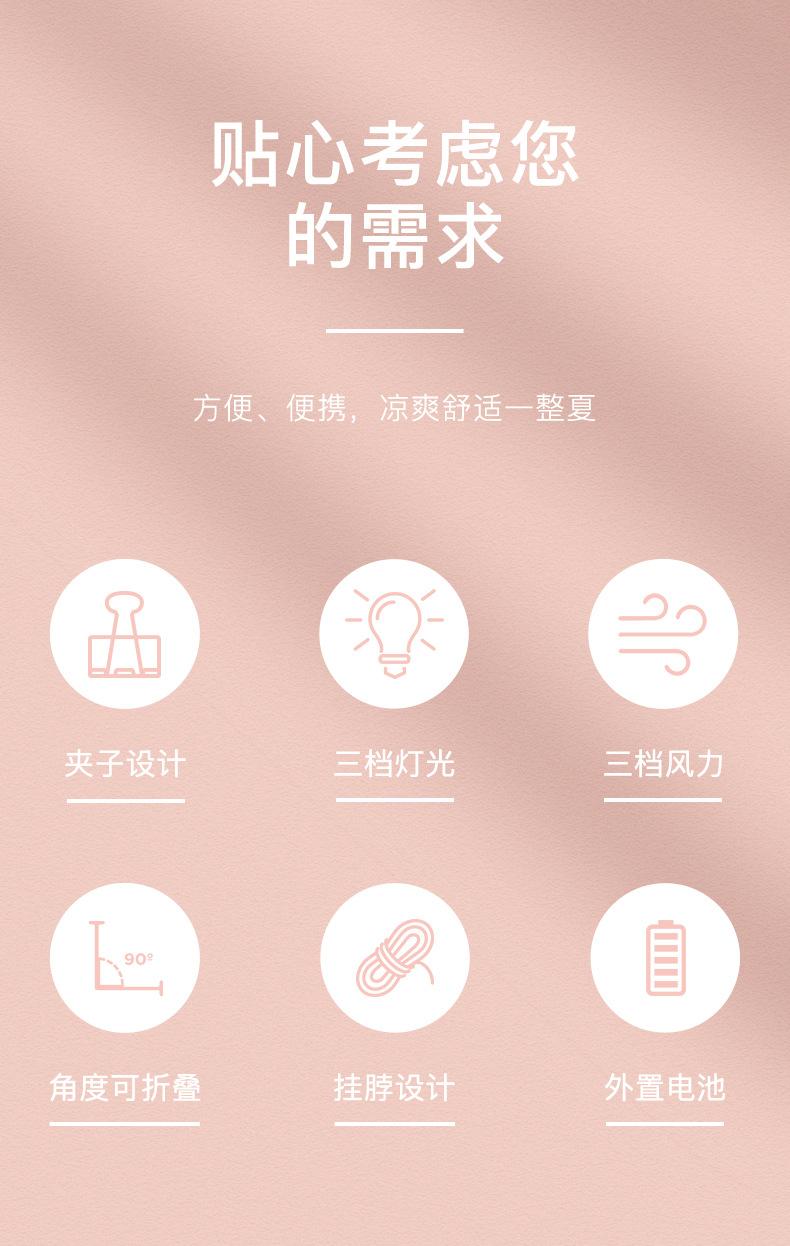 贴心考虑您
的需求

方便、便携，凉爽舒适一整夏

夹子设计

三档灯光

三档风力

90°

角度可折叠

挂脖设计

外置电池