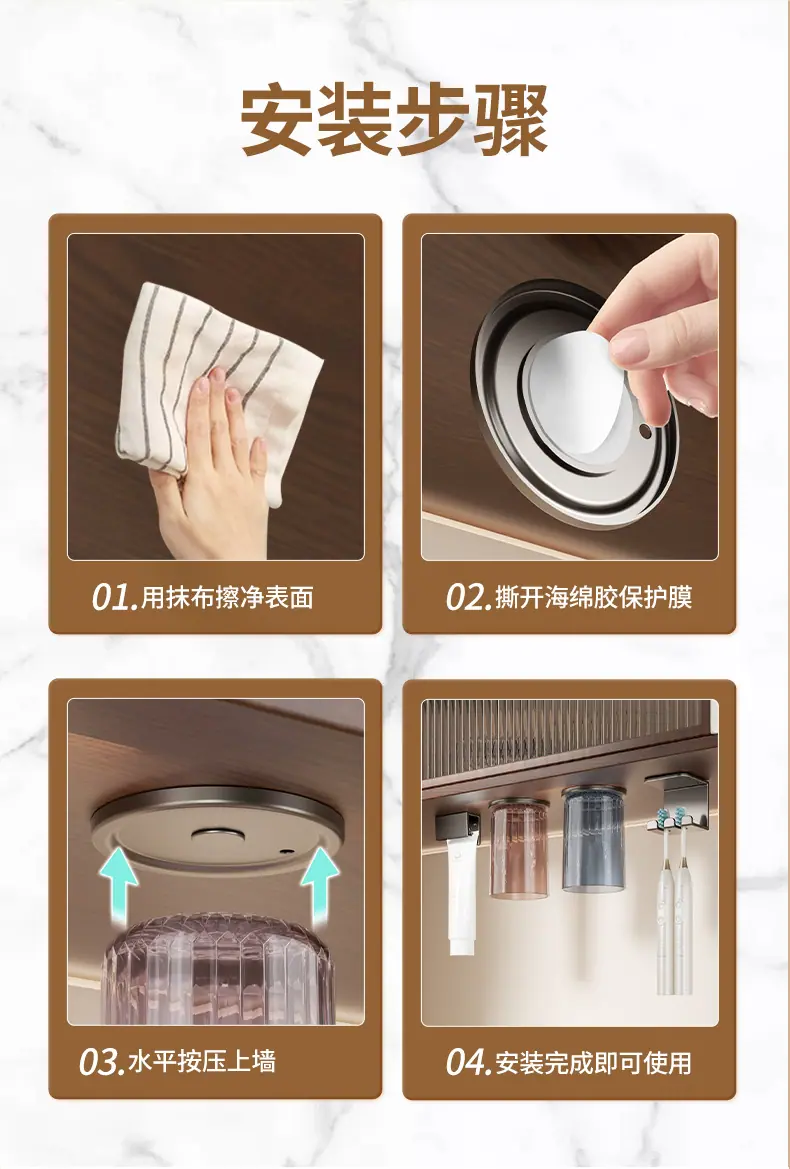 安装步骤

01.用抹布擦净表面

02.撕开海绵胶保护膜

03.水平按压上墙

04.安装完成即可使用