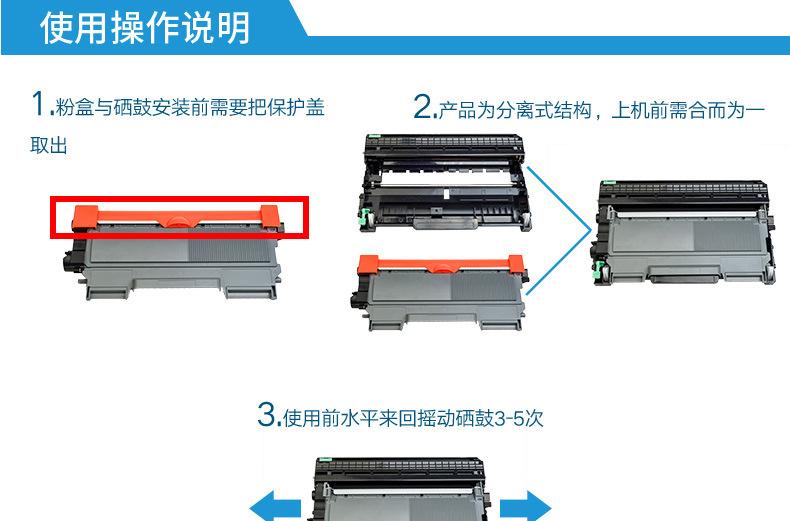 使用操作说明

1.粉盒与硒鼓安装前需要把保护盖取出

2.产品为分离式结构，上机前需合而为一

3.使用前水平来回摇动硒鼓3-5次