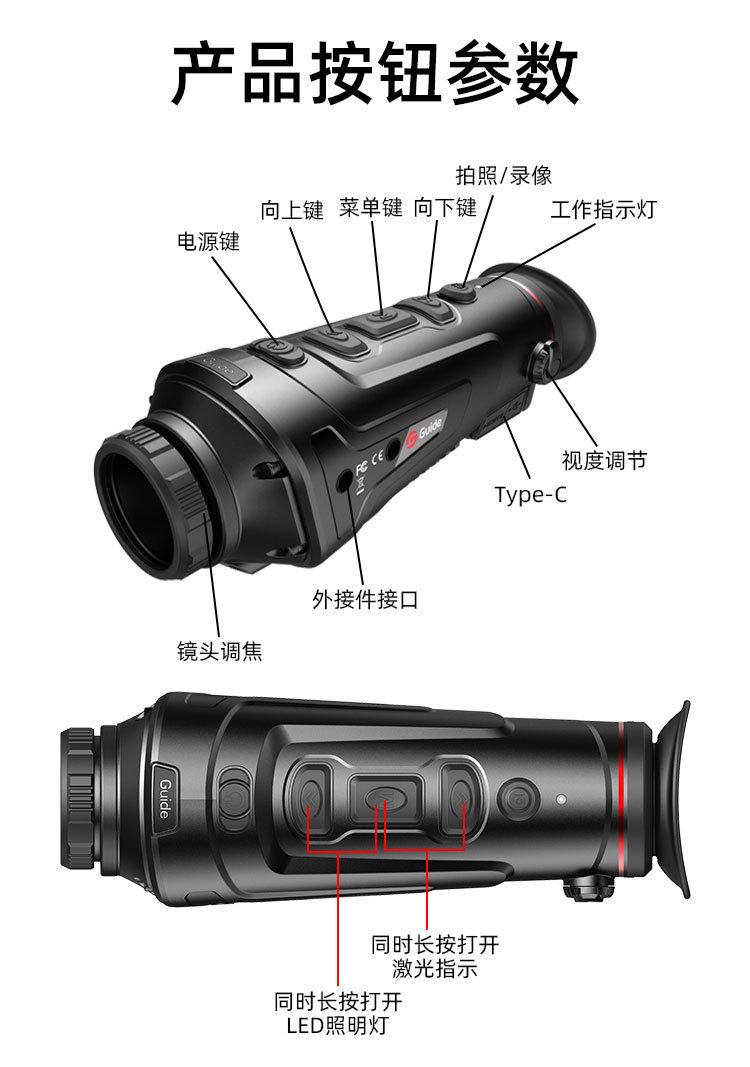 产品按钮参数

拍照/录像
向上键
菜单键
向下键
工作指示灯
电源键
Guide
FC CE
视度调节
Type-C
外接件接口
镜头调焦

Guide
同时长按打开
激光指示
同时长按打开
LED照明灯