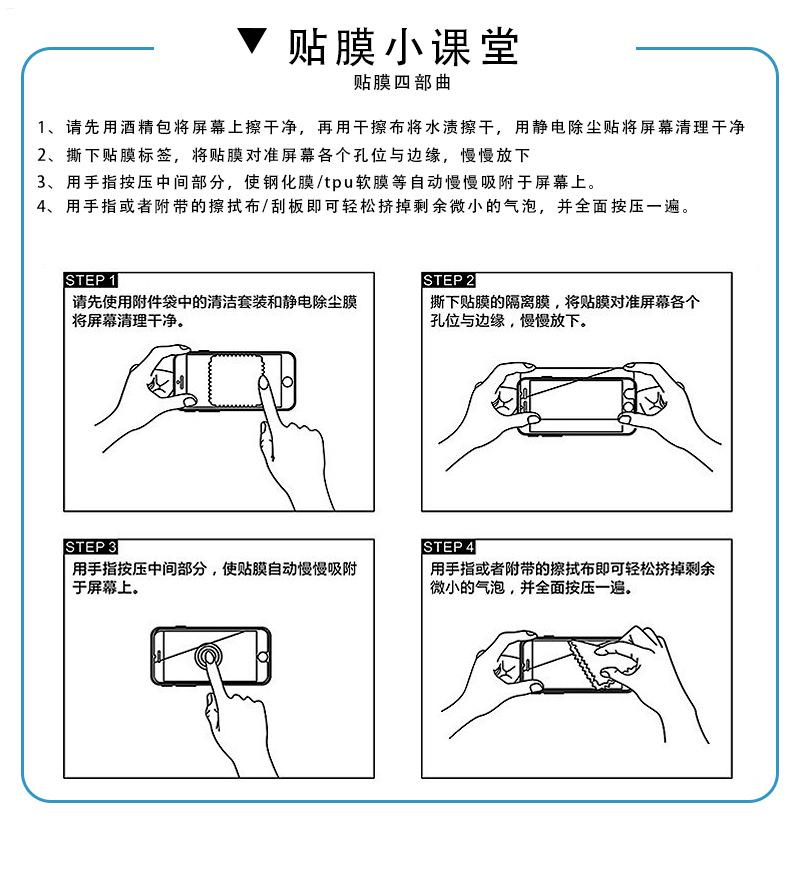 ▼ 贴膜小课堂

贴膜四部曲

1、请先用酒精包将屏幕上擦干净，再用干擦布将水渍擦干，用静电除尘贴将屏幕清理干净

2、撕下贴膜标签，将贴膜对准屏幕各个孔位与边缘，慢慢放下

3、用手指按压中间部分，使钢化膜/tpu软膜等自动慢慢吸附于屏幕上。

4、用手指或者附带的擦拭布/刮板即可轻松挤掉剩余微小的气泡，并全面按压一遍。

STEP 1
请先使用附件袋中的清洁套装和静电除尘膜将屏幕清理干净。

STEP 2
撕下贴膜的隔离膜，将贴膜对准屏幕各个孔位与边缘，慢慢放下。

STEP 3
用手指按压中间部分，使贴膜自动慢慢吸附于屏幕上。

STEP 4
用手指或者附带的擦拭布即可轻松挤掉剩余微小的气泡，并全面按压一遍。