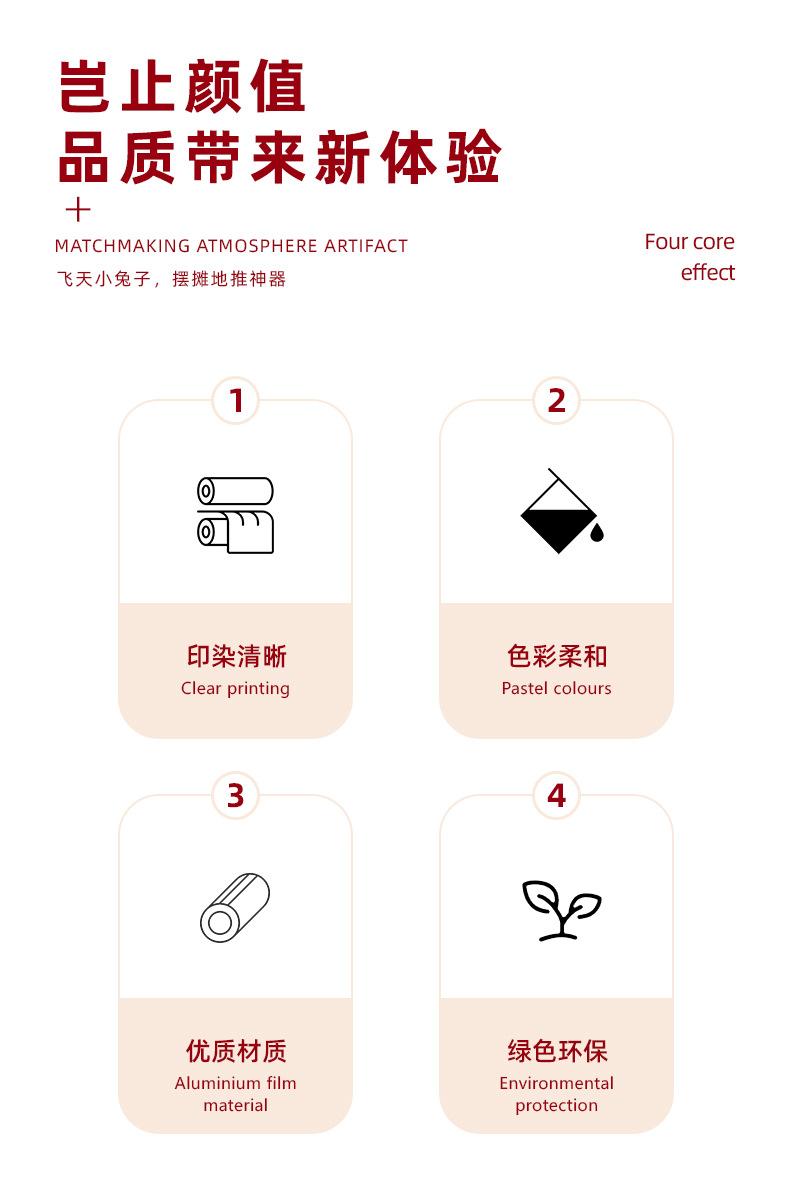 岂止颜值
品质带来新体验
+
MATCHMAKING ATMOSPHERE ARTIFACT
飞天小兔子，摆摊地推神器

Four core effect

1
印染清晰
Clear printing

2
色彩柔和
Pastel colours

3
优质材质
Aluminium film material

4
绿色环保
Environmental protection