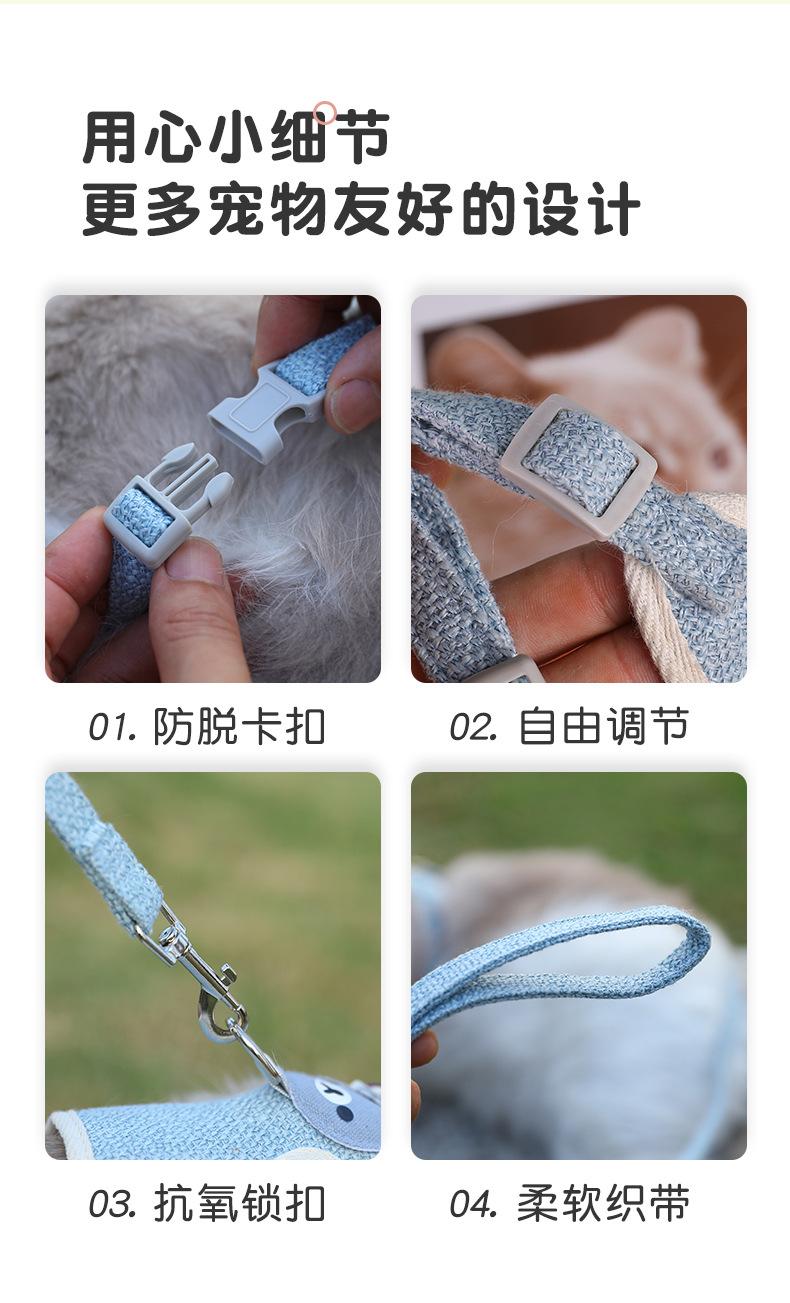 用心小细节
更多宠物友好的设计

01. 防脱卡扣

02. 自由调节

03. 抗氧锁扣

04. 柔软织带