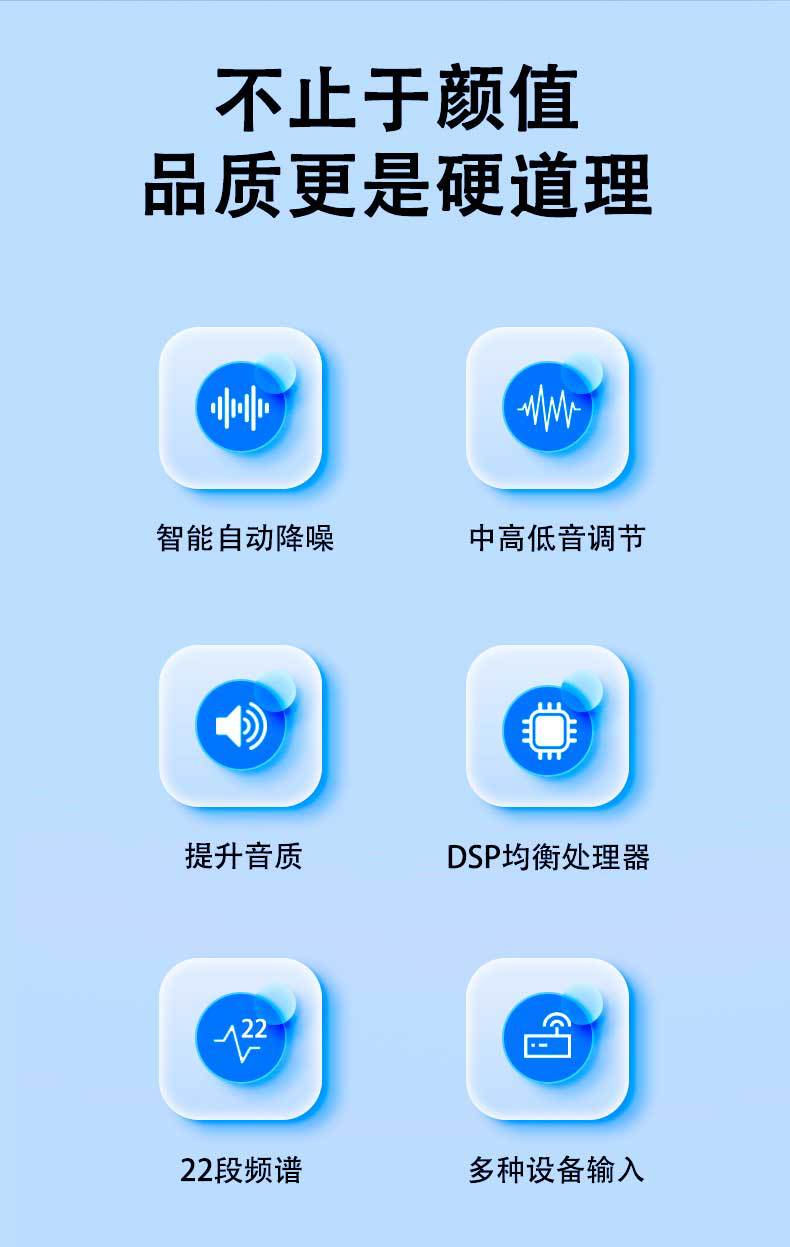 不止于颜值
品质更是硬道理

智能自动降噪

中高低音调节

提升音质

DSP均衡处理器

22

22段频谱

多种设备输入