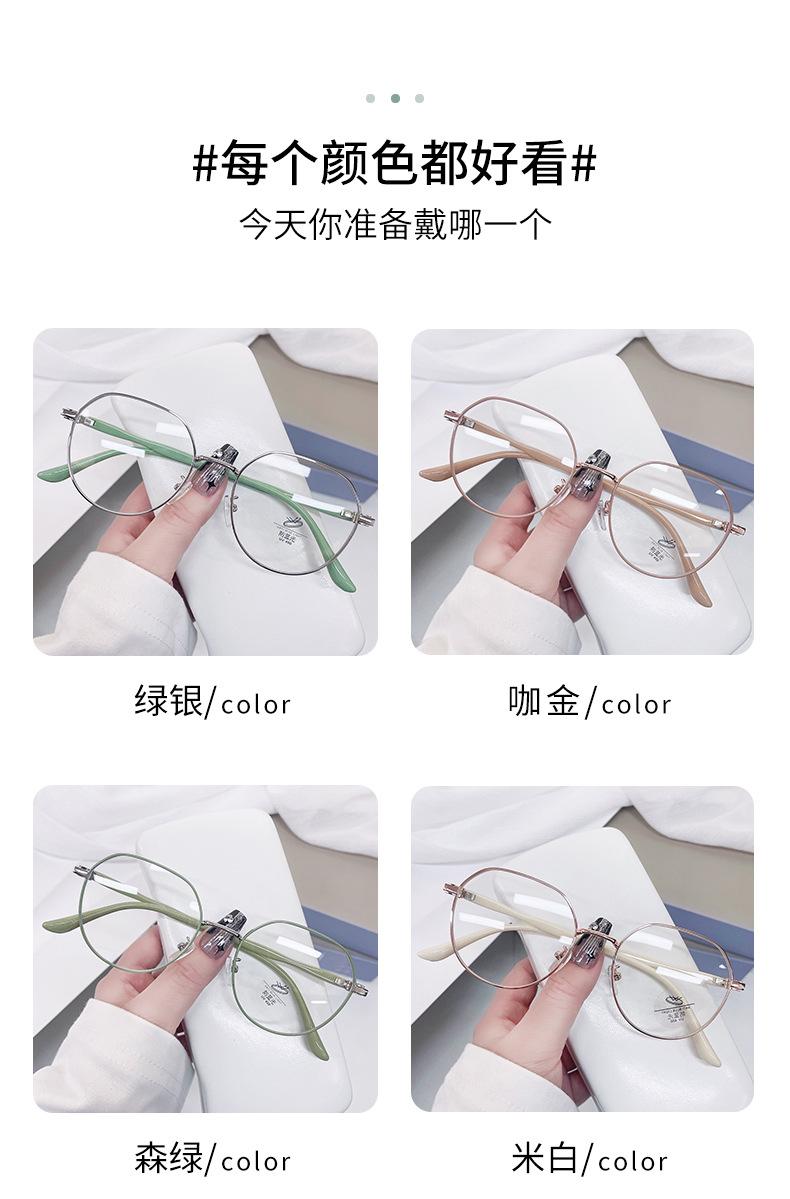 #每个颜色都好看#
今天你准备戴哪一个

绿银/color

咖金/color

森绿/color

米白/color