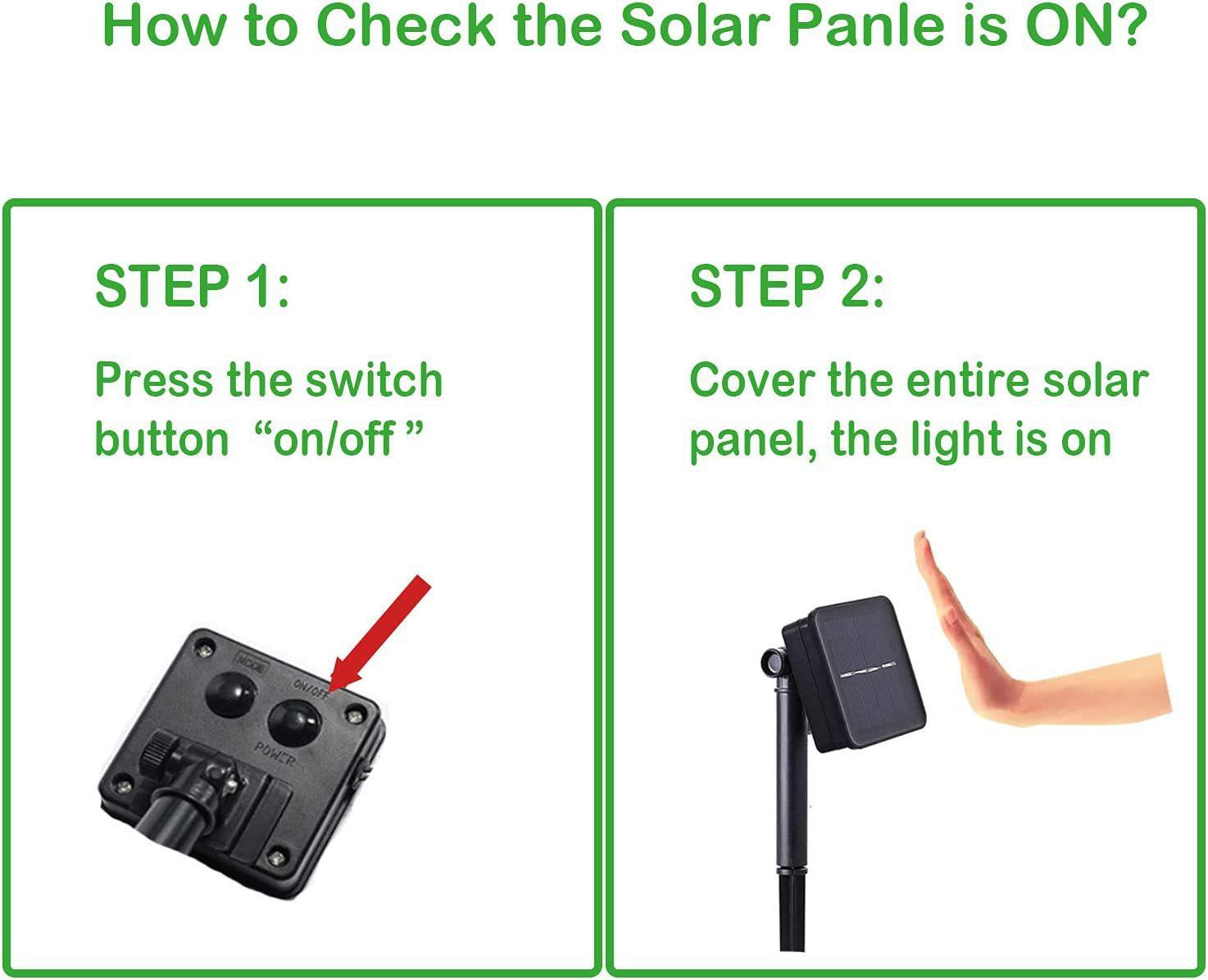 How to Check the Solar Panle is ON?

STEP 1:

Press the switch button “on/off ”

MODE

ON/OFF

POWER

STEP 2:

Cover the entire solar panel, the light is on