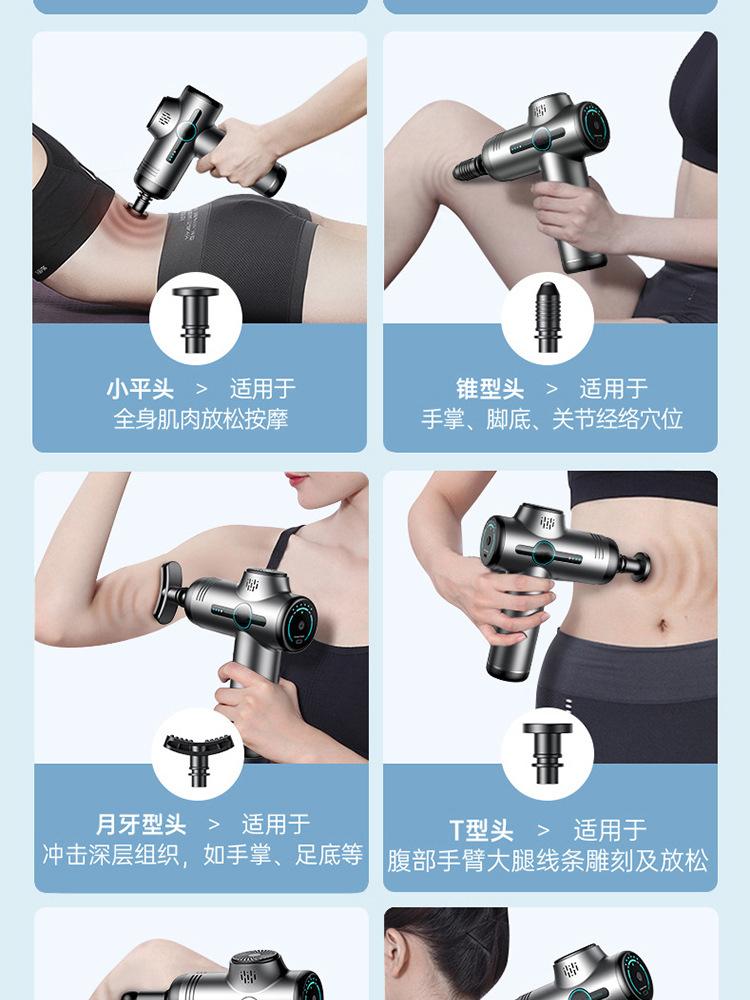 小平头 > 适用于
全身肌肉放松按摩

锥型头 > 适用于
手掌、脚底、关节经络穴位

月牙型头 > 适用于
冲击深层组织，如手掌、足底等

T型头 > 适用于
腹部手臂大腿线条雕刻及放松