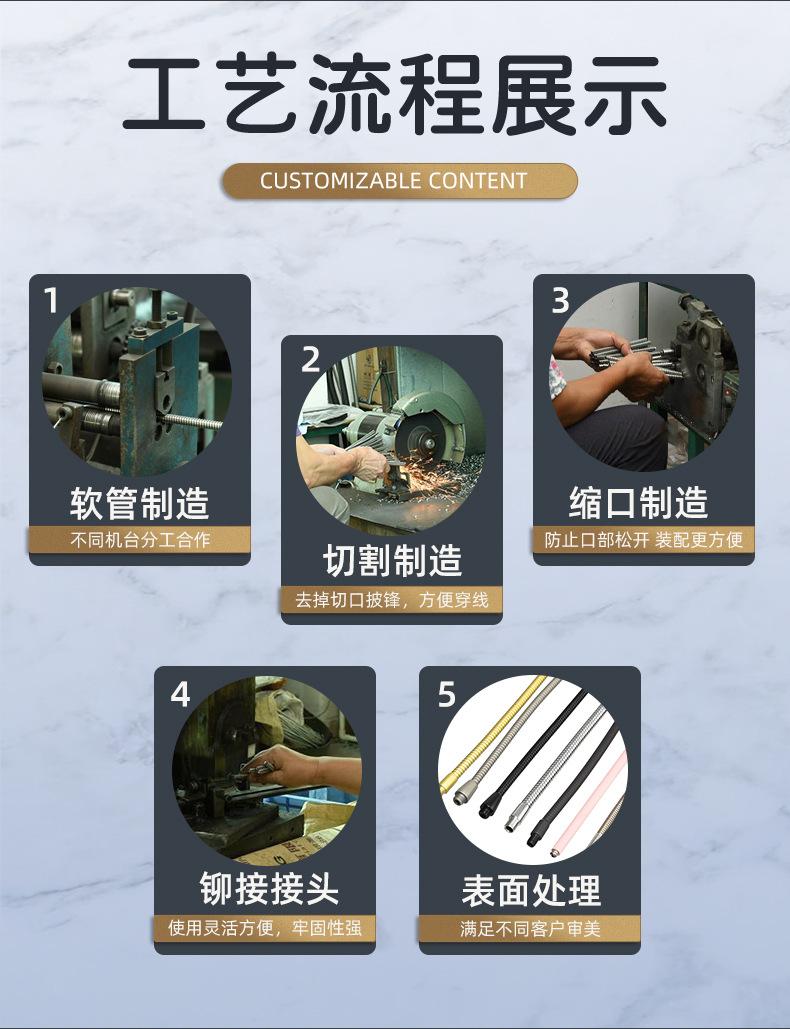 工艺流程展示

CUSTOMIZABLE CONTENT

1
软管制造
不同机台分工合作

2
切割制造
去掉切口披锋，方便穿线

3
缩口制造
防止口部松开 装配更方便

4
铆接接头
使用灵活方便，牢固性强

5
表面处理
满足不同客户审美