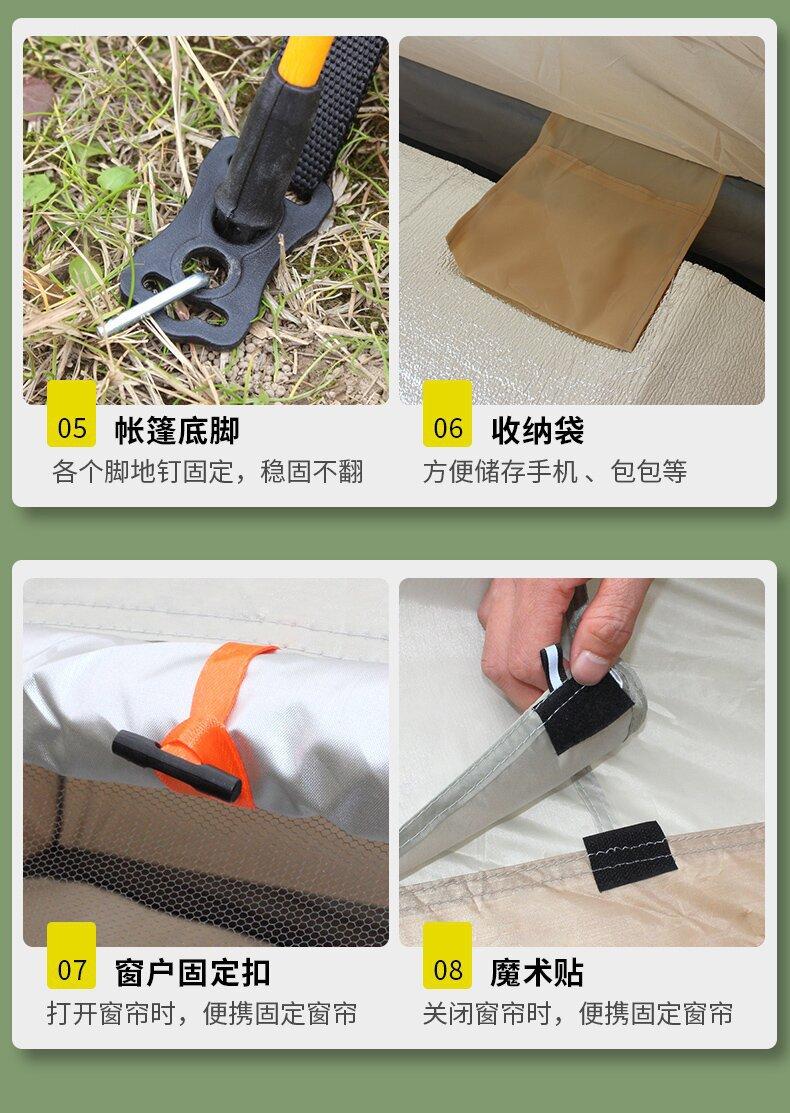 05 帐篷底脚
各个脚地钉固定，稳固不翻

06 收纳袋
方便储存手机 、包包等

07 窗户固定扣
打开窗帘时，便携固定窗帘

08 魔术贴
关闭窗帘时，便携固定窗帘