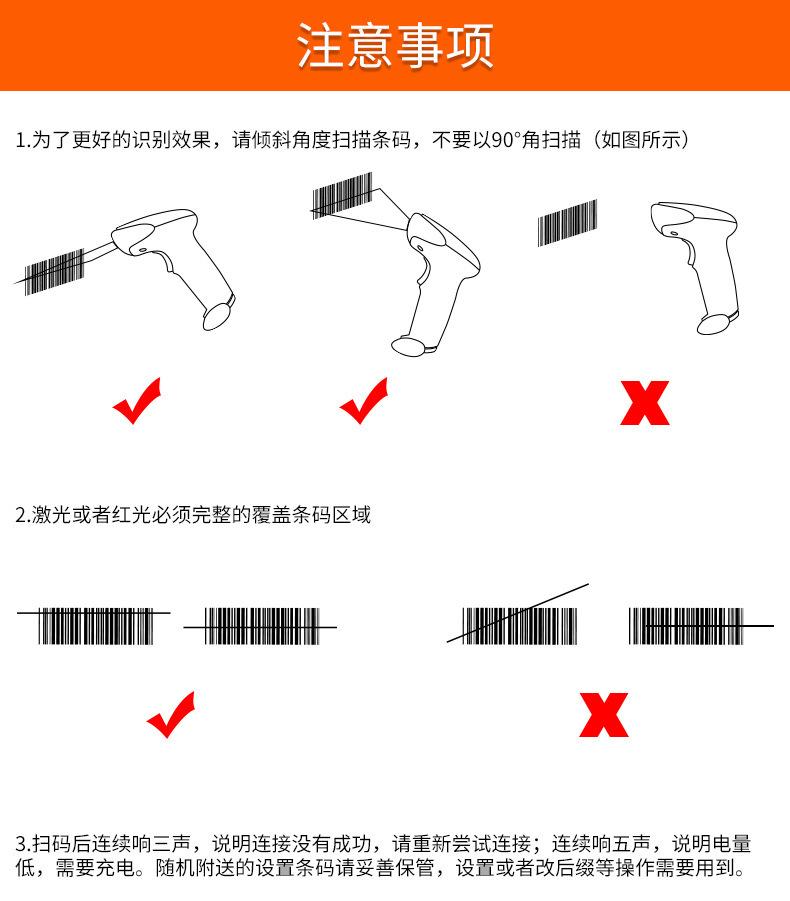 注意事项

1.为了更好的识别效果，请倾斜角度扫描条码，不要以90°角扫描（如图所示）

2.激光或者红光必须完整的覆盖条码区域

3.扫码后连续响三声，说明连接没有成功，请重新尝试连接；连续响五声，说明电量低，需要充电。随机附送的设置条码请妥善保管，设置或者改后缀等操作需要用到。