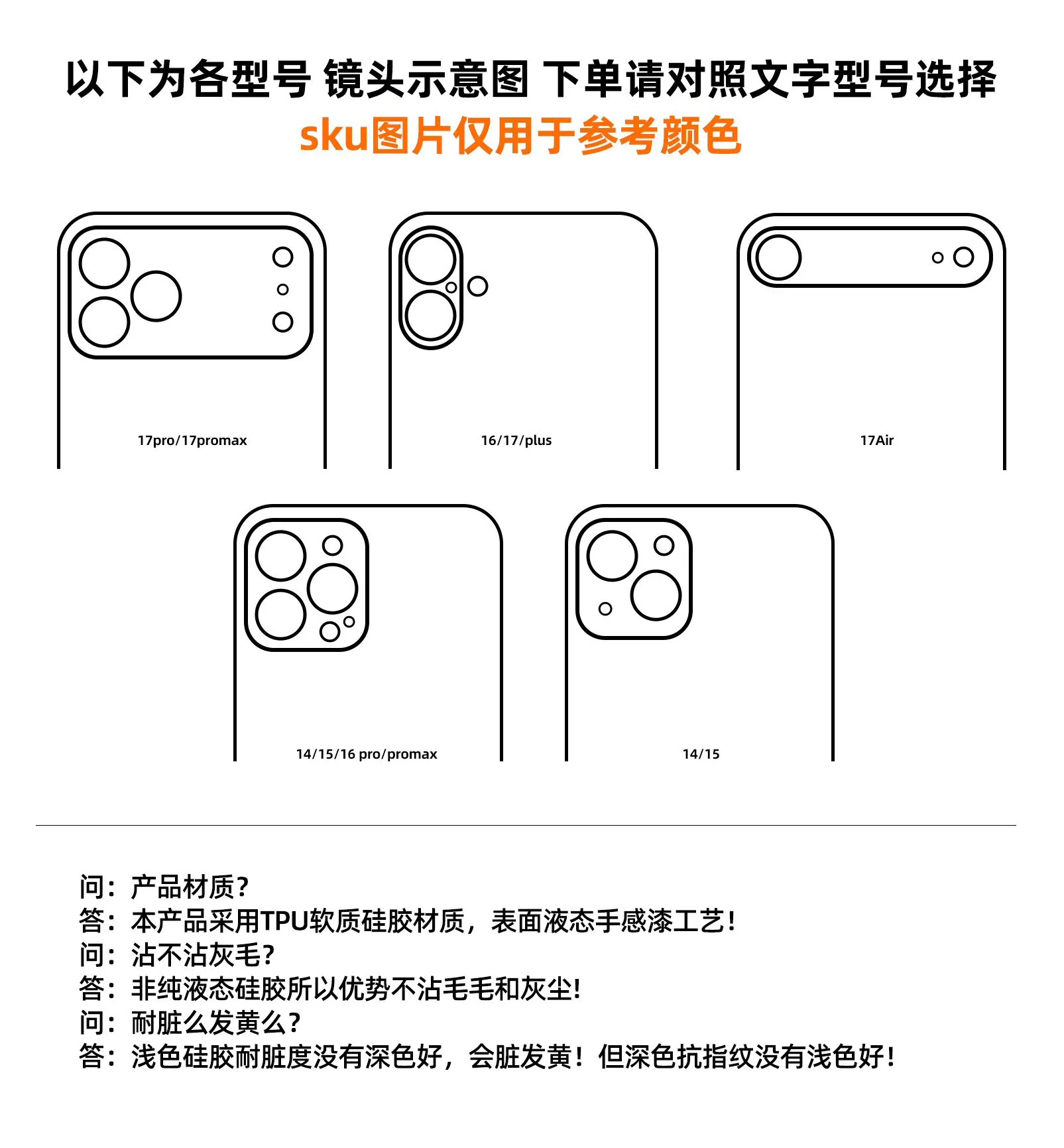 以下为各型号 镜头示意图 下单请对照文字型号选择
sku图片仅用于参考颜色

17pro/17promax

16/17/plus

17Air

14/15/16 pro/promax

14/15

问：产品材质？
答：本产品采用TPU软质硅胶材质，表面液态手感漆工艺！
问：沾不沾灰毛？
答：非纯液态硅胶所以优势不沾毛毛和灰尘！
问：耐脏么发黄么？
答：浅色硅胶耐脏度没有深色好，会脏发黄！但深色抗指纹没有浅色好！