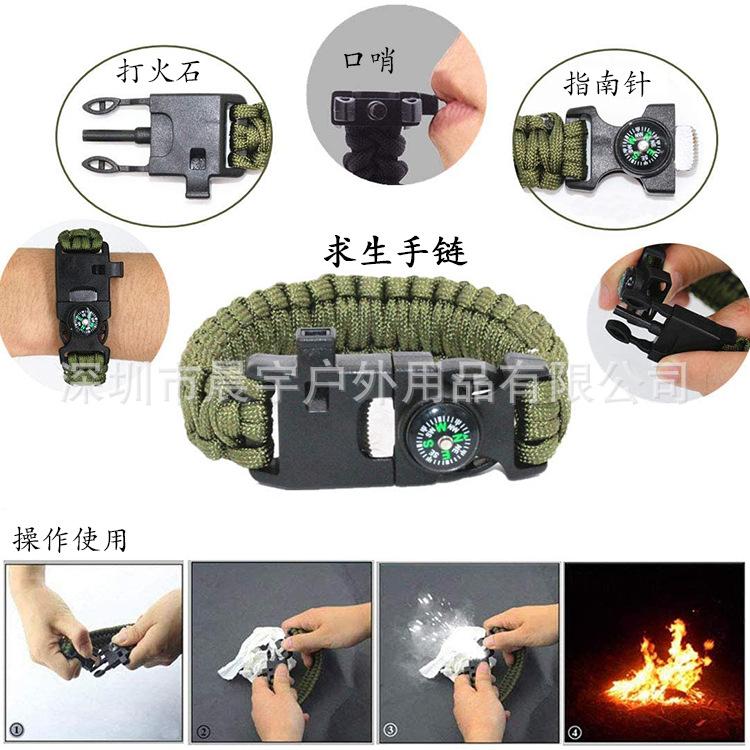 打火石

口哨

指南针

求生手链

深圳市晨宇户外用品有限公司

操作使用

①

②

③

④