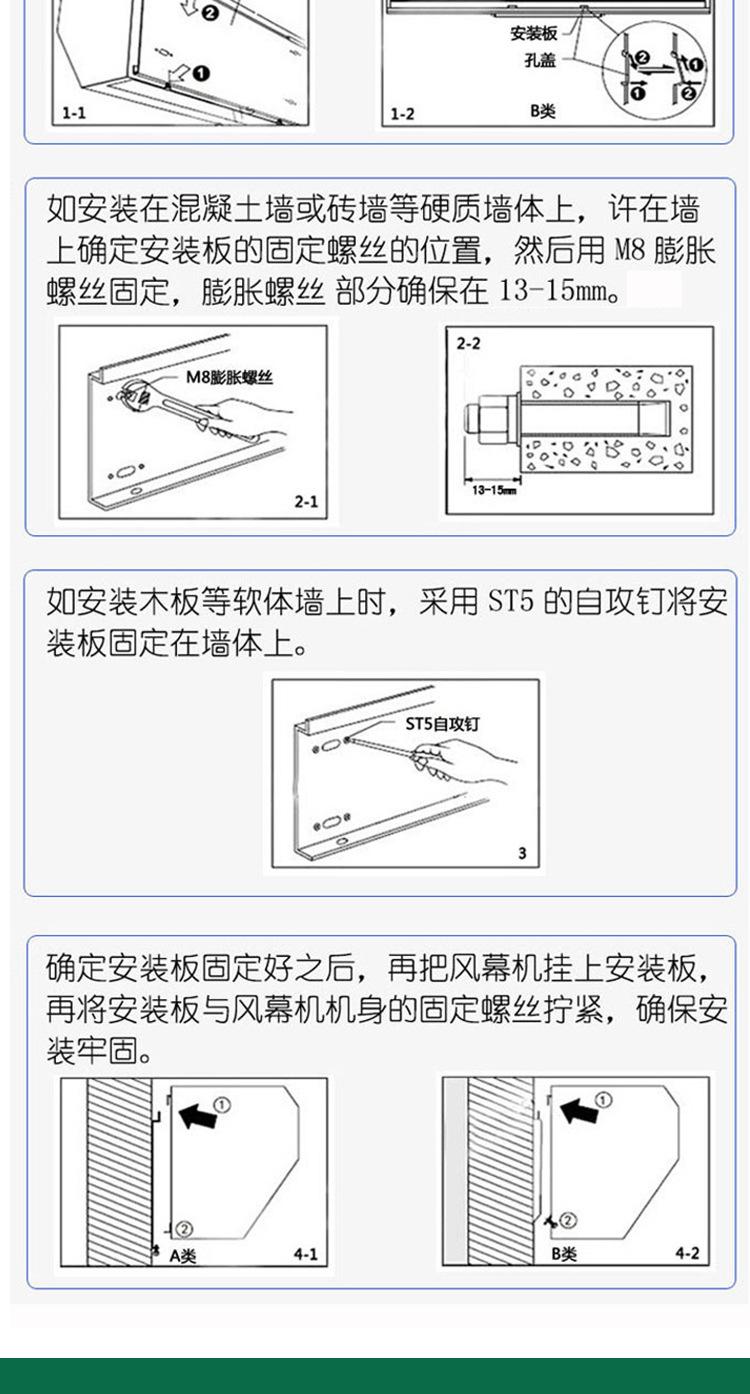 ❷
❶
1-1

安装板
孔盖
❷
❶
❶
❷
1-2
B类

如安装在混凝土墙或砖墙等硬质墙体上，许在墙上确定安装板的固定螺丝的位置，然后用 M8 膨胀螺丝固定，膨胀螺丝 部分确保在 13-15mm。

M8膨胀螺丝
2-1

2-2
13-15mm

如安装木板等软体墙上时，采用 ST5 的自攻钉将安装板固定在墙体上。

ST5自攻钉
3

确定安装板固定好之后，再把风幕机挂上安装板，再将安装板与风幕机机身的固定螺丝拧紧，确保安装牢固。

①
②
A类
4-1

①
②
B类
4-2