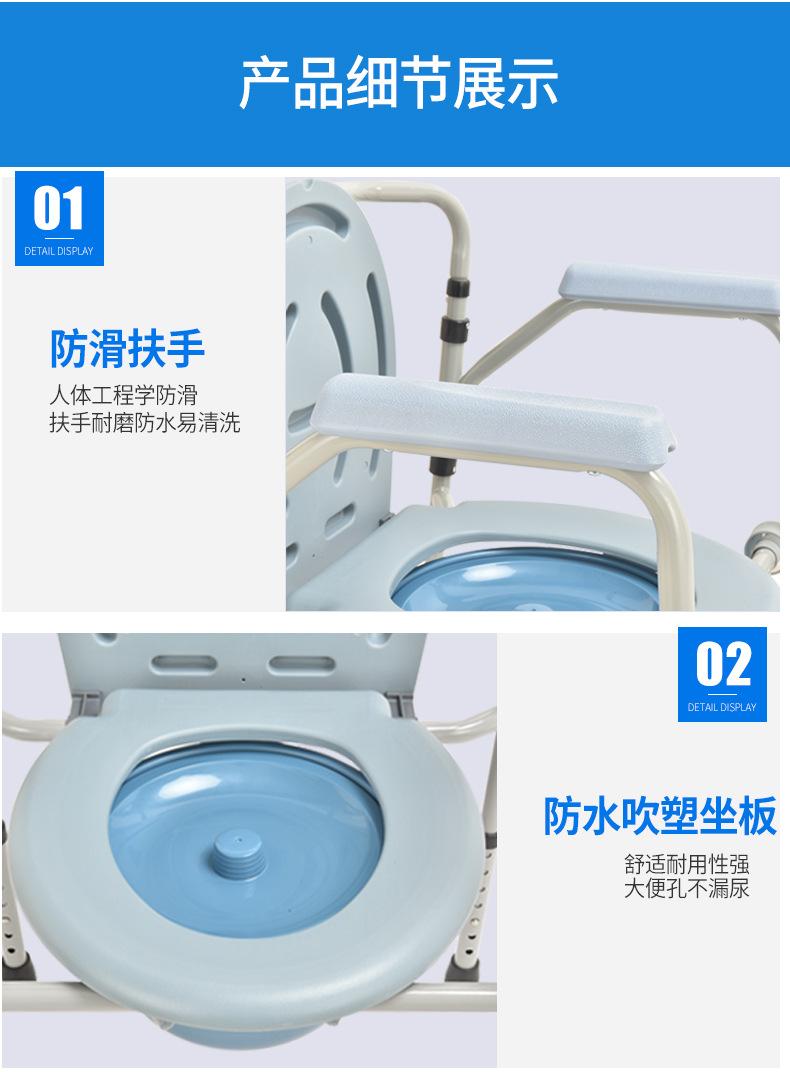 产品细节展示

01
DETAIL DISPLAY

防滑扶手

人体工程学防滑
扶手耐磨防水易清洗

02
DETAIL DISPLAY

防水吹塑坐板

舒适耐用性强
大便孔不漏尿