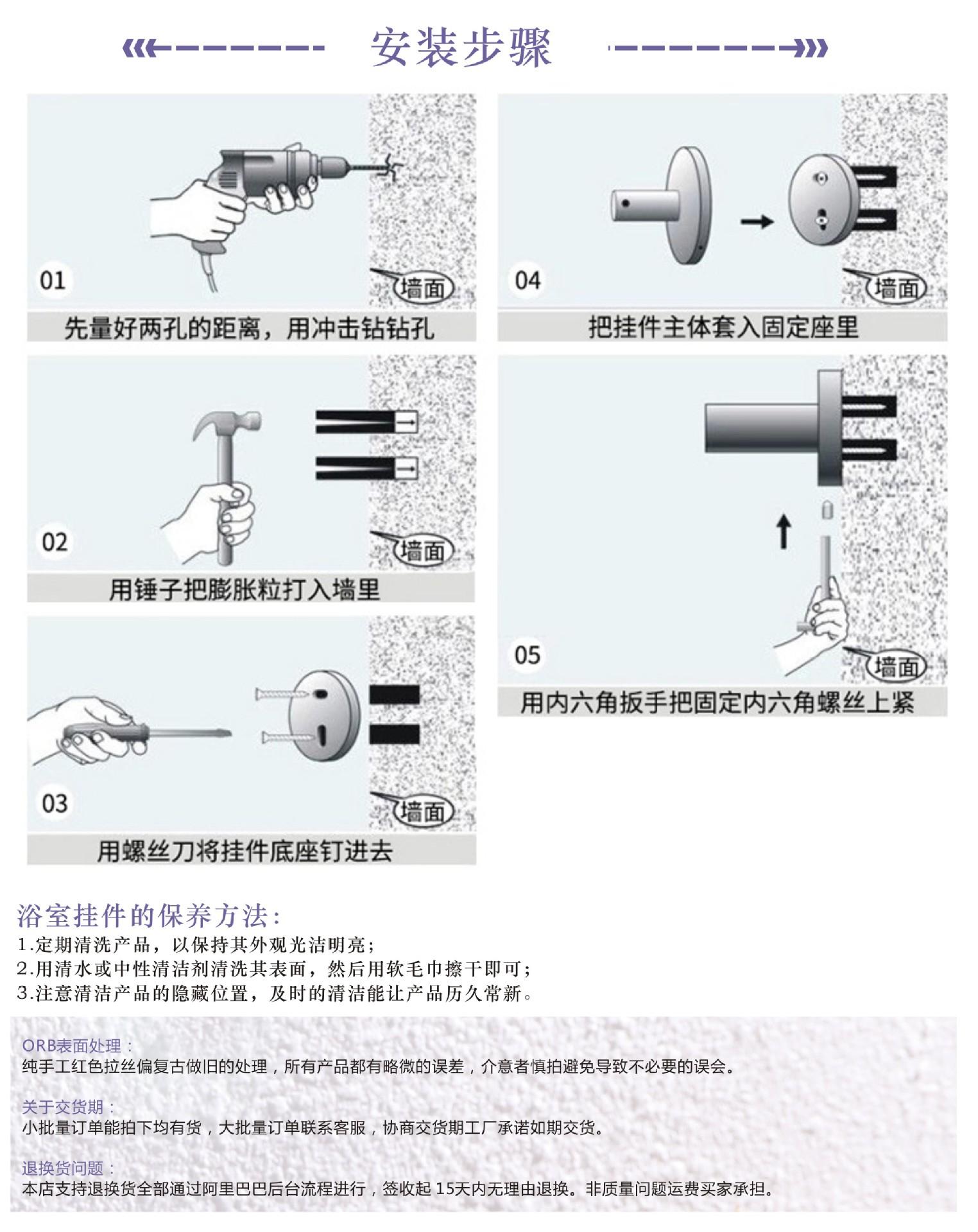 安装步骤

01
墙面
先量好两孔的距离，用冲击钻钻孔

02
墙面
用锤子把膨胀粒打入墙里

03
墙面
用螺丝刀将挂件底座钉进去

04
墙面
把挂件主体套入固定座里

05
墙面
用内六角扳手把固定内六角螺丝上紧

浴室挂件的保养方法：
1.定期清洗产品，以保持其外观光洁明亮；
2.用清水或中性清洁剂清洗其表面，然后用软毛巾擦干即可；
3.注意清洁产品的隐藏位置，及时的清洁能让产品历久常新。

ORB表面处理：
纯手工红色拉丝偏复古做旧的处理，所有产品都有略微的误差，介意者慎拍避免导致不必要的误会。

关于交货期：
小批量订单能拍下均有货，大批量订单联系客服，协商交货期工厂承诺如期交货。

退换货问题：
本店支持退换货全部通过阿里巴巴后台流程进行，签收起 15天内无理由退换。非质量问题运费买家承担。