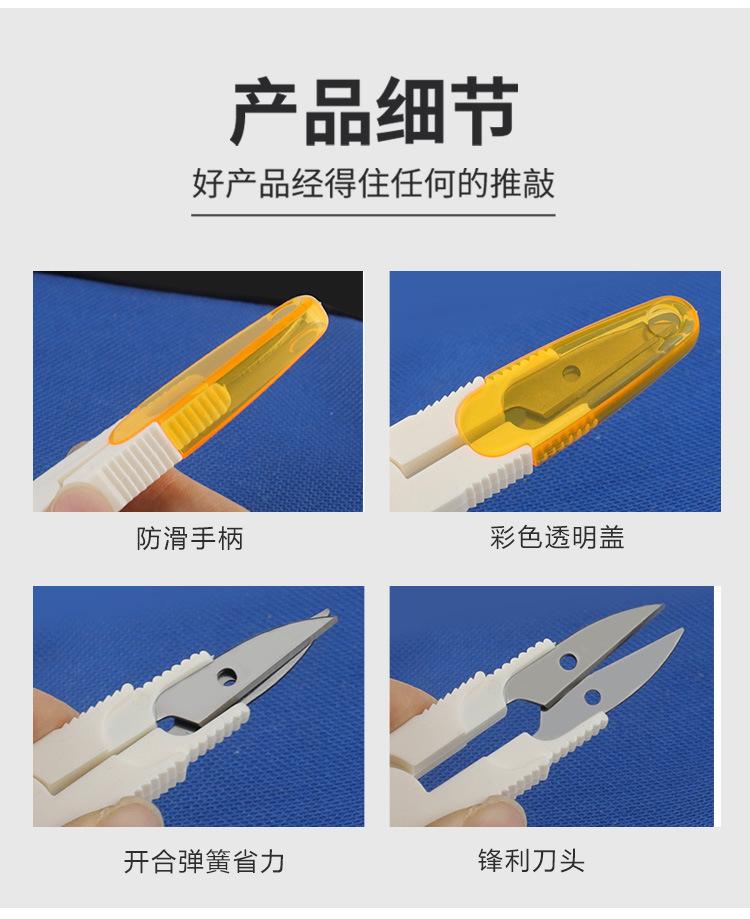 产品细节

好产品经得住任何的推敲

防滑手柄

彩色透明盖

开合弹簧省力

锋利刀头