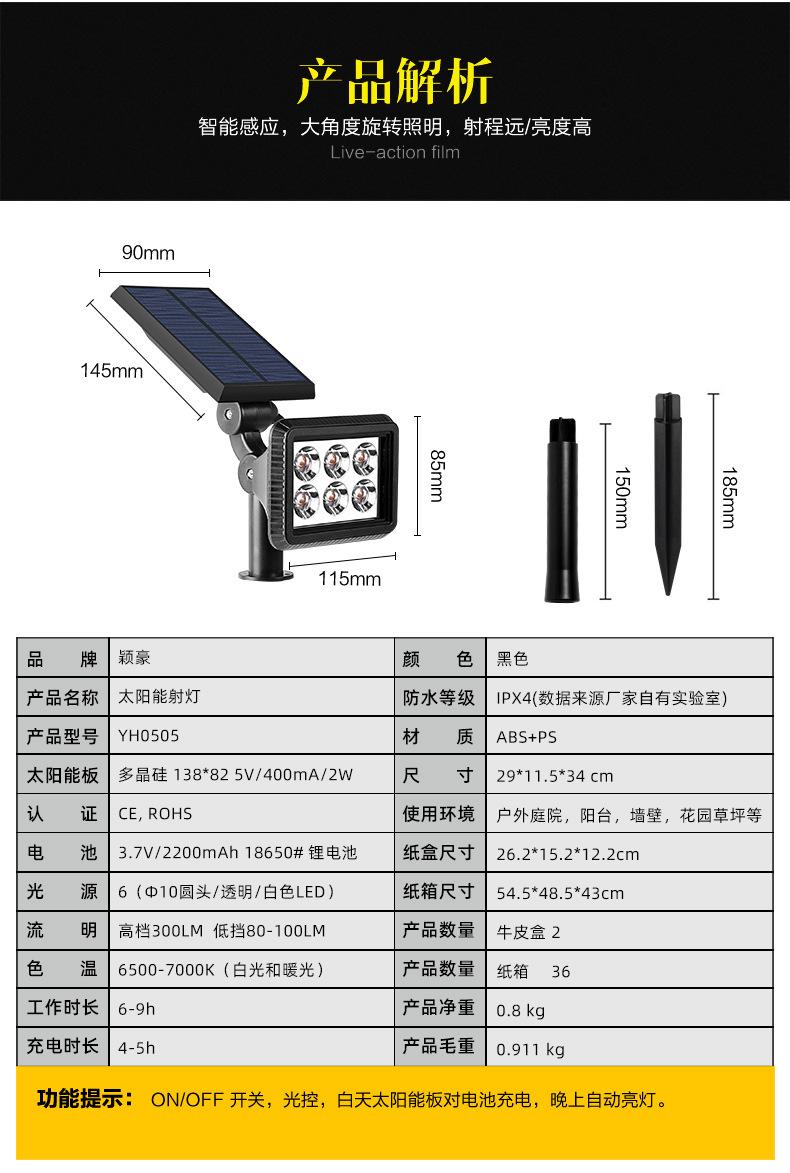 产品解析
智能感应，大角度旋转照明，射程远/亮度高
Live-action film

90mm
145mm
85mm
115mm
150mm
185mm

| 品　　牌 | 颖豪 | 颜　　色 | 黑色 |
|---|---|---|---|
| 产品名称 | 太阳能射灯 | 防水等级 | IPX4(数据来源厂家自有实验室) |
| 产品型号 | YH0505 | 材　　质 | ABS+PS |
| 太阳能板 | 多晶硅 138*82 5V/400mA/2W | 尺　　寸 | 29*11.5*34 cm |
| 认　　证 | CE, ROHS | 使用环境 | 户外庭院，阳台，墙壁，花园草坪等 |
| 电　　池 | 3.7V/2200mAh 18650# 锂电池 | 纸盒尺寸 | 26.2*15.2*12.2cm |
| 光　　源 | 6（Φ10圆头/透明/白色LED） | 纸箱尺寸 | 54.5*48.5*43cm |
| 流　　明 | 高档300LM 低挡80-100LM | 产品数量 | 牛皮盒 2 |
| 色　　温 | 6500-7000K（白光和暖光） | 产品数量 | 纸箱 36 |
| 工作时长 | 6-9h | 产品净重 | 0.8 kg |
| 充电时长 | 4-5h | 产品毛重 | 0.911 kg |

功能提示： ON/OFF 开关，光控，白天太阳能板对电池充电，晚上自动亮灯。