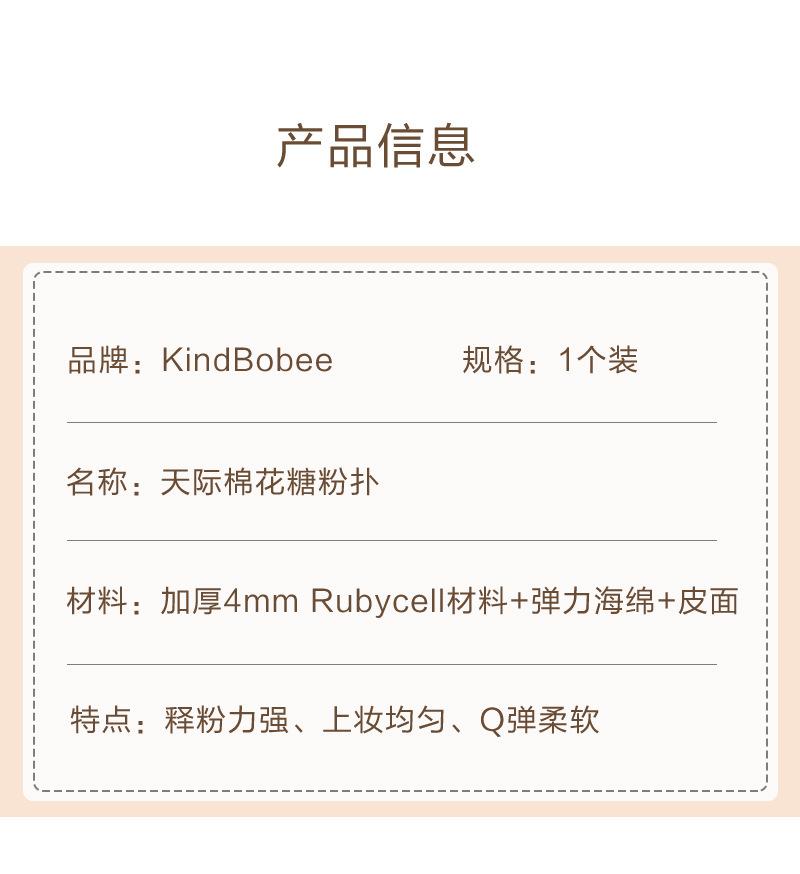 产品信息

品牌：KindBobee 规格：1个装

名称：天际棉花糖粉扑

材料：加厚4mm Rubycell材料+弹力海绵+皮面

特点：释粉力强、上妆均匀、Q弹柔软