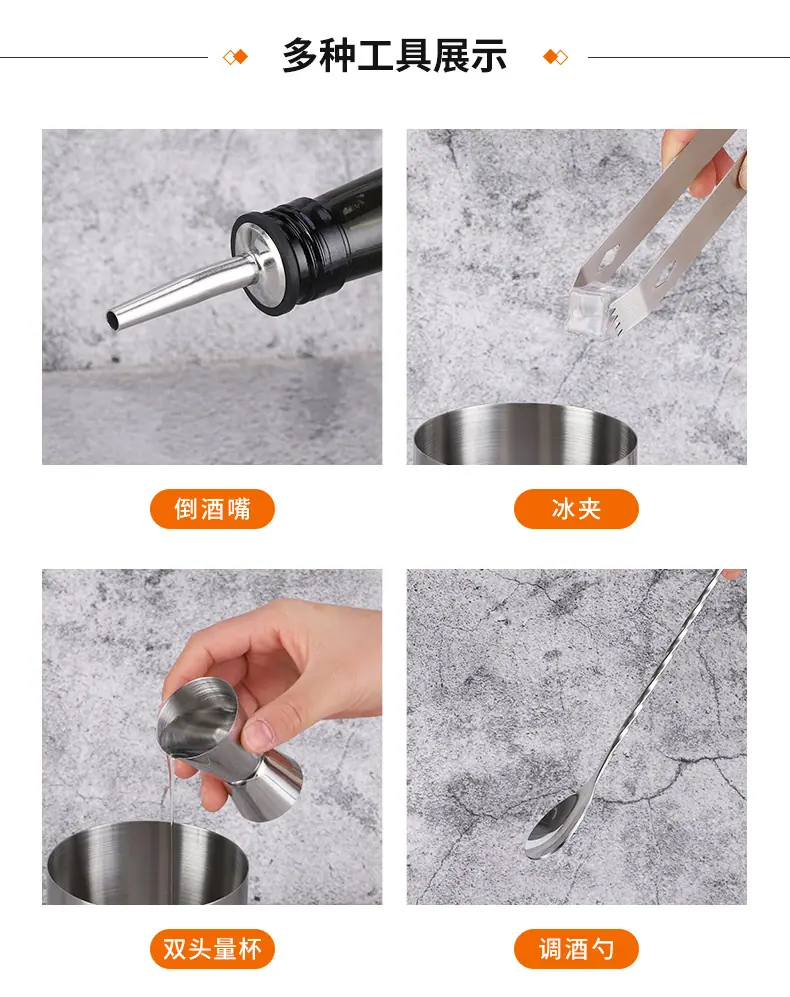 多种工具展示

倒酒嘴

冰夹

双头量杯

调酒勺