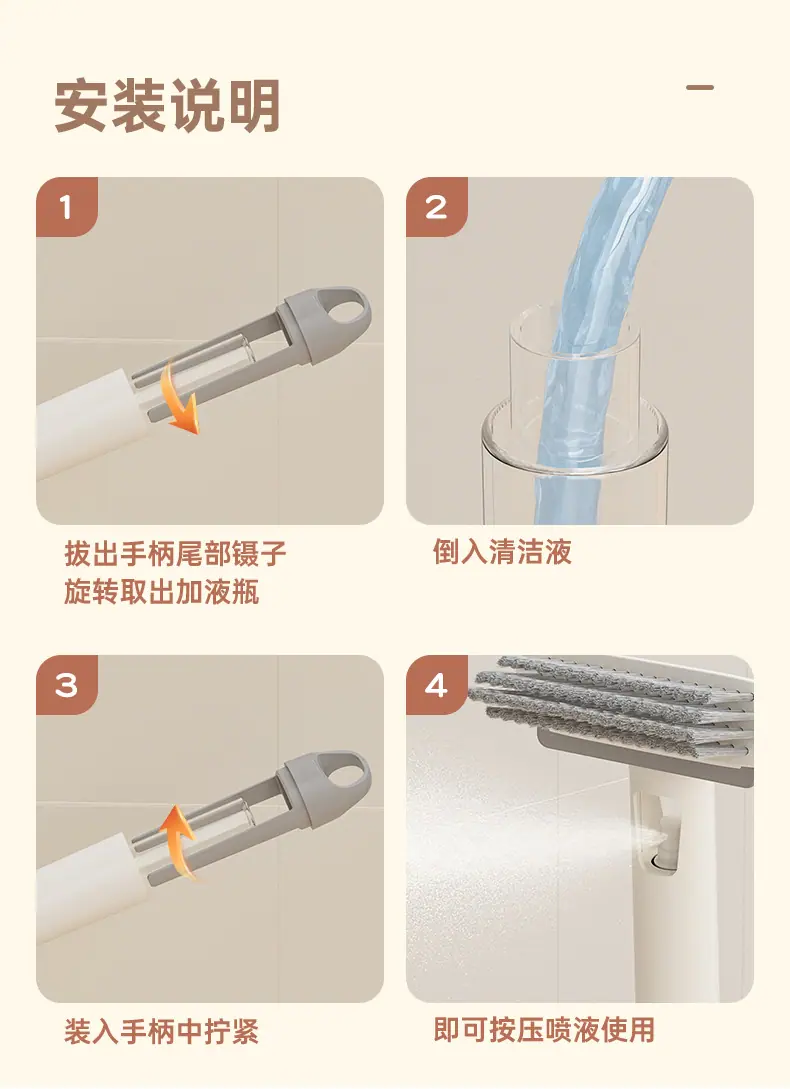 安装说明

1
拔出手柄尾部镊子
旋转取出加液瓶

2
倒入清洁液

3
装入手柄中拧紧

4
即可按压喷液使用