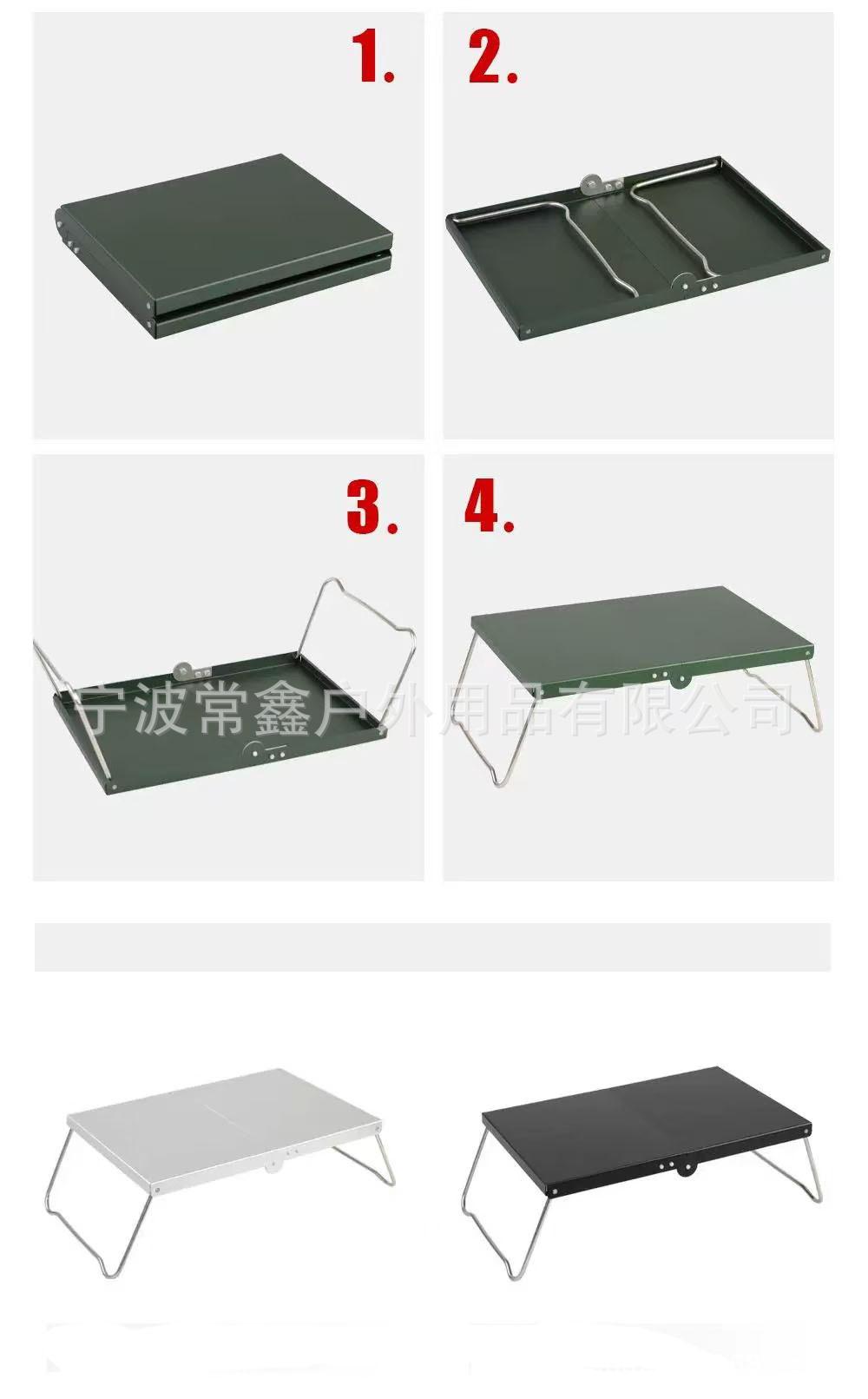 1.

2.

3.

4.

宁波常鑫户外用品有限公司