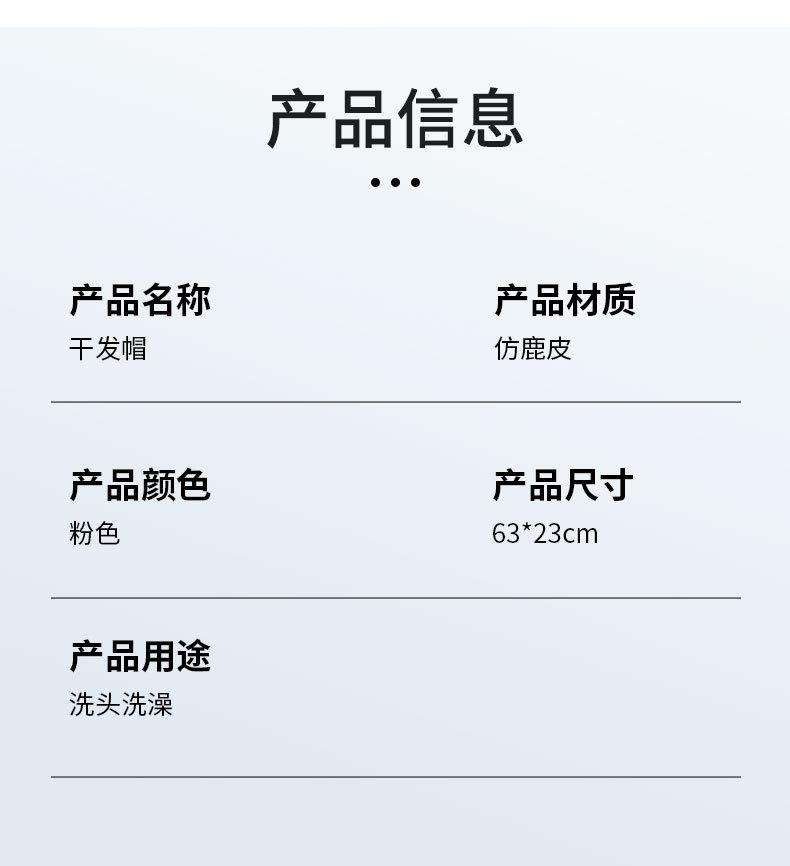 产品信息

产品名称
干发帽

产品材质
仿鹿皮

产品颜色
粉色

产品尺寸
63*23cm

产品用途
洗头洗澡