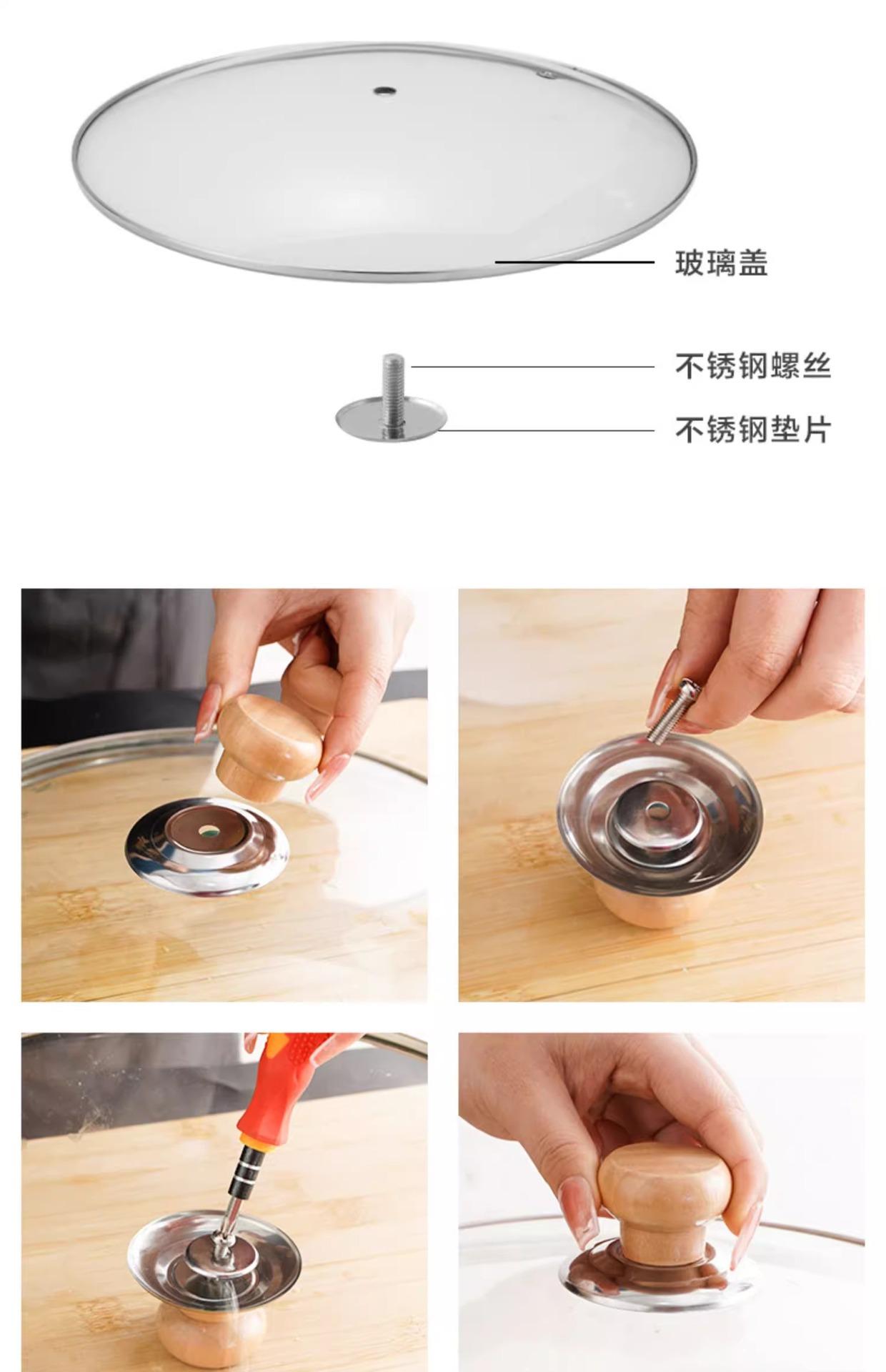 玻璃盖

不锈钢螺丝

不锈钢垫片