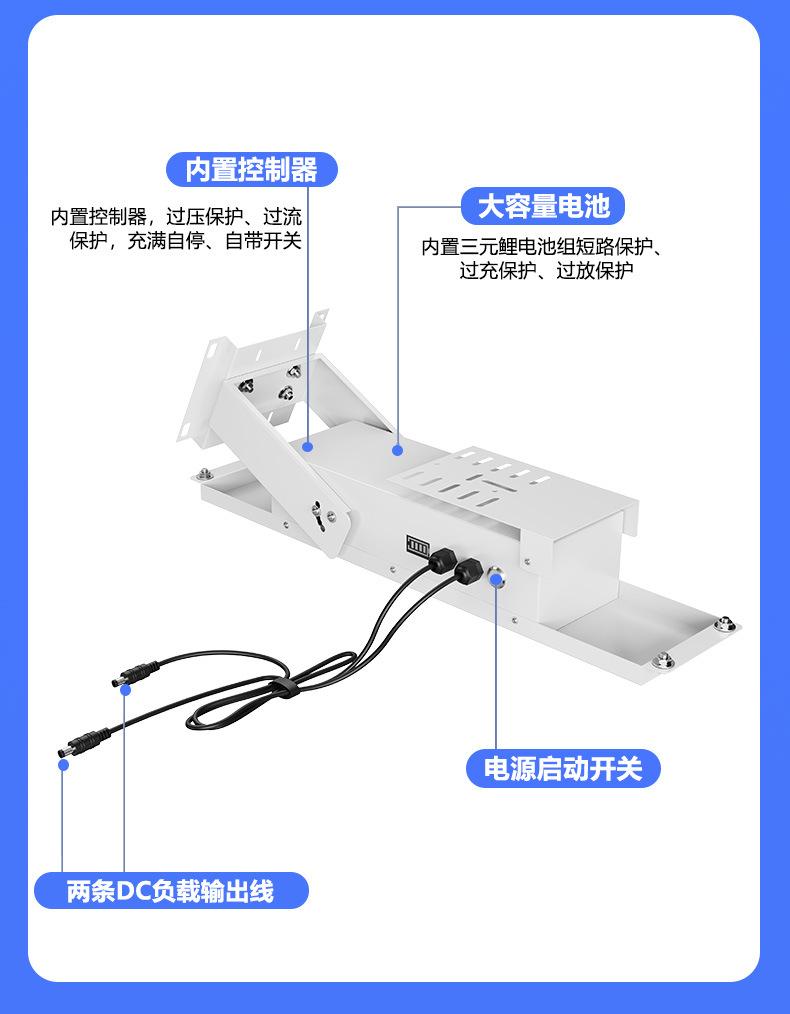 内置控制器

内置控制器，过压保护、过流保护，充满自停、自带开关

大容量电池

内置三元鲤电池组短路保护、过充保护、过放保护

电源启动开关

两条DC负载输出线