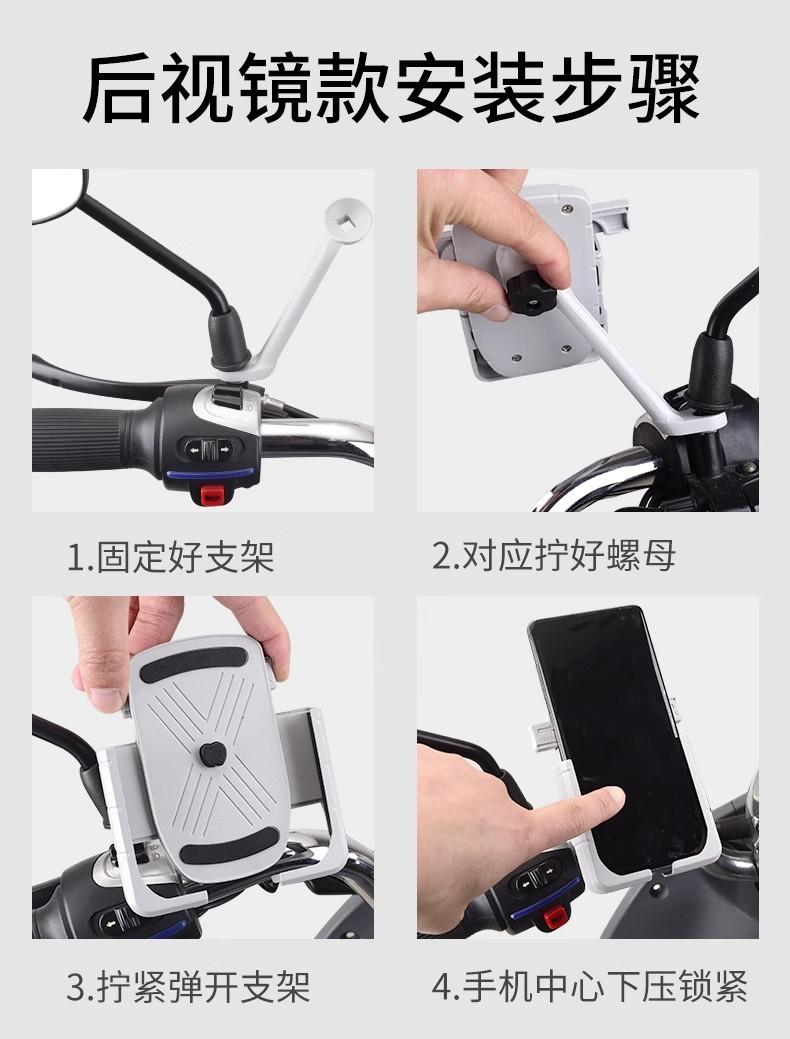 后视镜款安装步骤

1.固定好支架

2.对应拧好螺母

3.拧紧弹开支架

4.手机中心下压锁紧