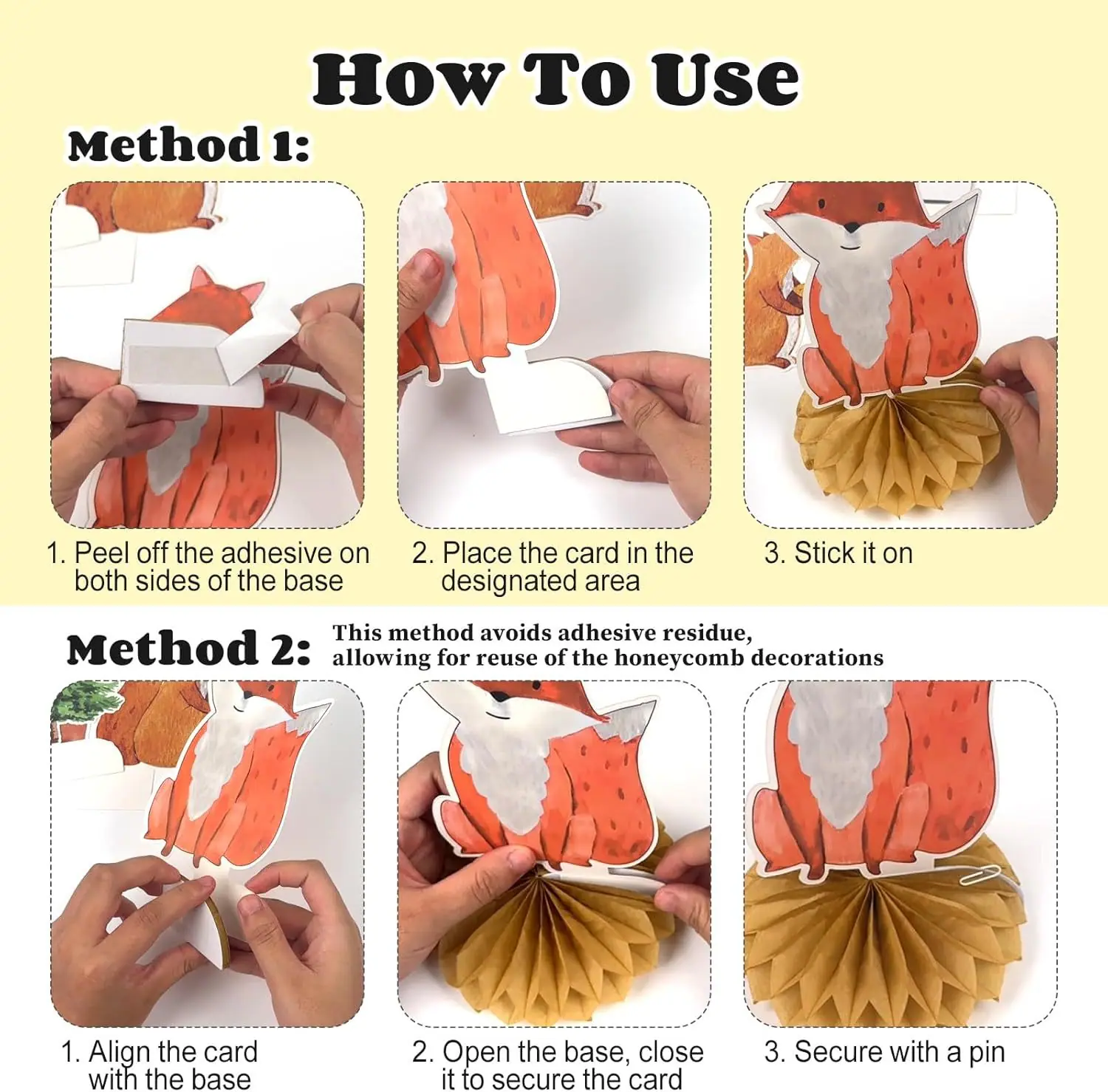 How To Use

Method 1:

1. Peel off the adhesive on both sides of the base

2. Place the card in the designated area

3. Stick it on

Method 2:

This method avoids adhesive residue, allowing for reuse of the honeycomb decorations

1. Align the card with the base

2. Open the base, close it to secure the card

3. Secure with a pin