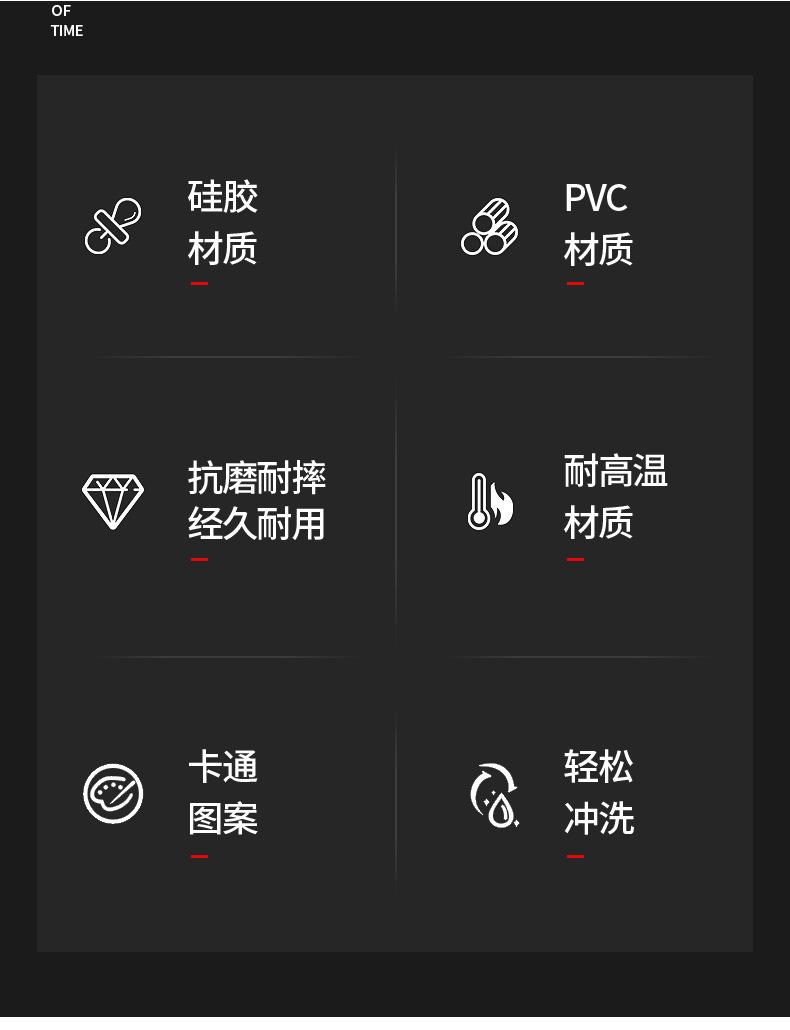 OF
TIME

硅胶
材质

PVC
材质

抗磨耐摔
经久耐用

耐高温
材质

卡通
图案

轻松
冲洗