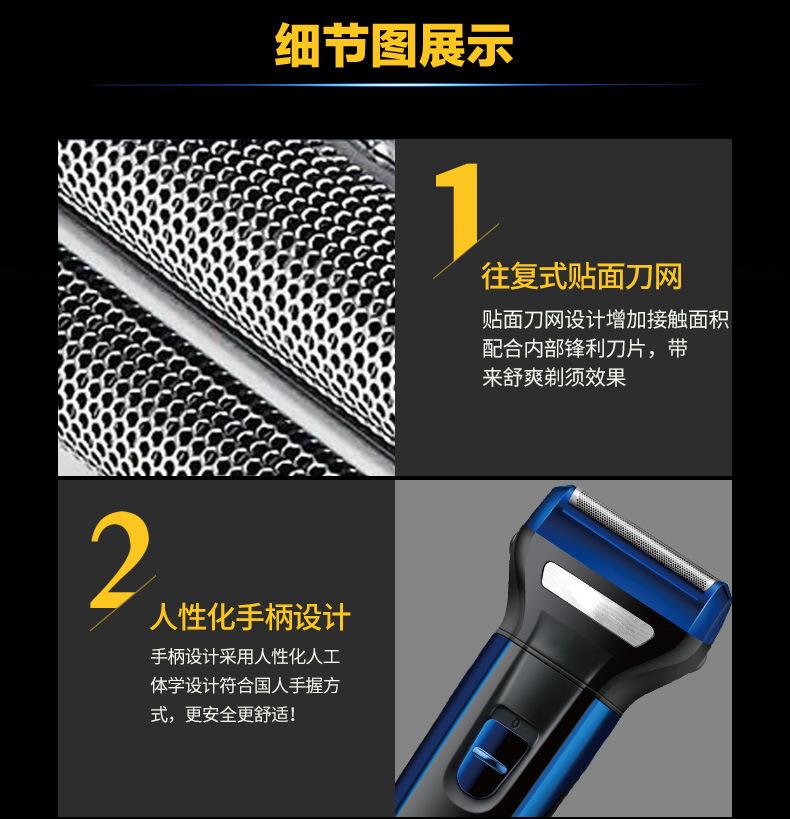 细节图展示

1

往复式贴面刀网

贴面刀网设计增加接触面积配合内部锋利刀片，带来舒爽剃须效果

2

人性化手柄设计

手柄设计采用人性化人工体学设计符合国人手握方式，更安全更舒适！