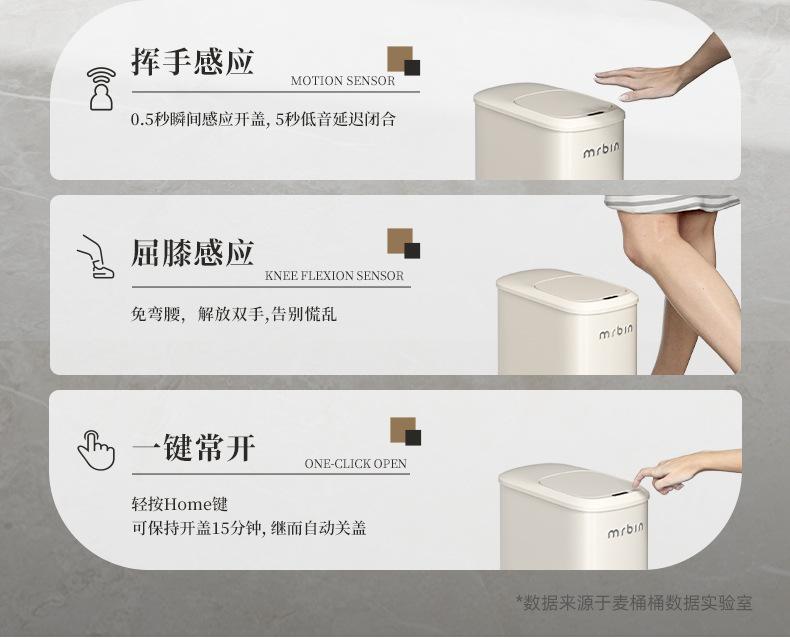 挥手感应
MOTION SENSOR
0.5秒瞬间感应开盖, 5秒低音延迟闭合

mrbin

屈膝感应
KNEE FLEXION SENSOR
免弯腰, 解放双手,告别慌乱

mrbin

一键常开
ONE-CLICK OPEN
轻按Home键
可保持开盖15分钟, 继而自动关盖

mrbin

*数据来源于麦桶桶数据实验室